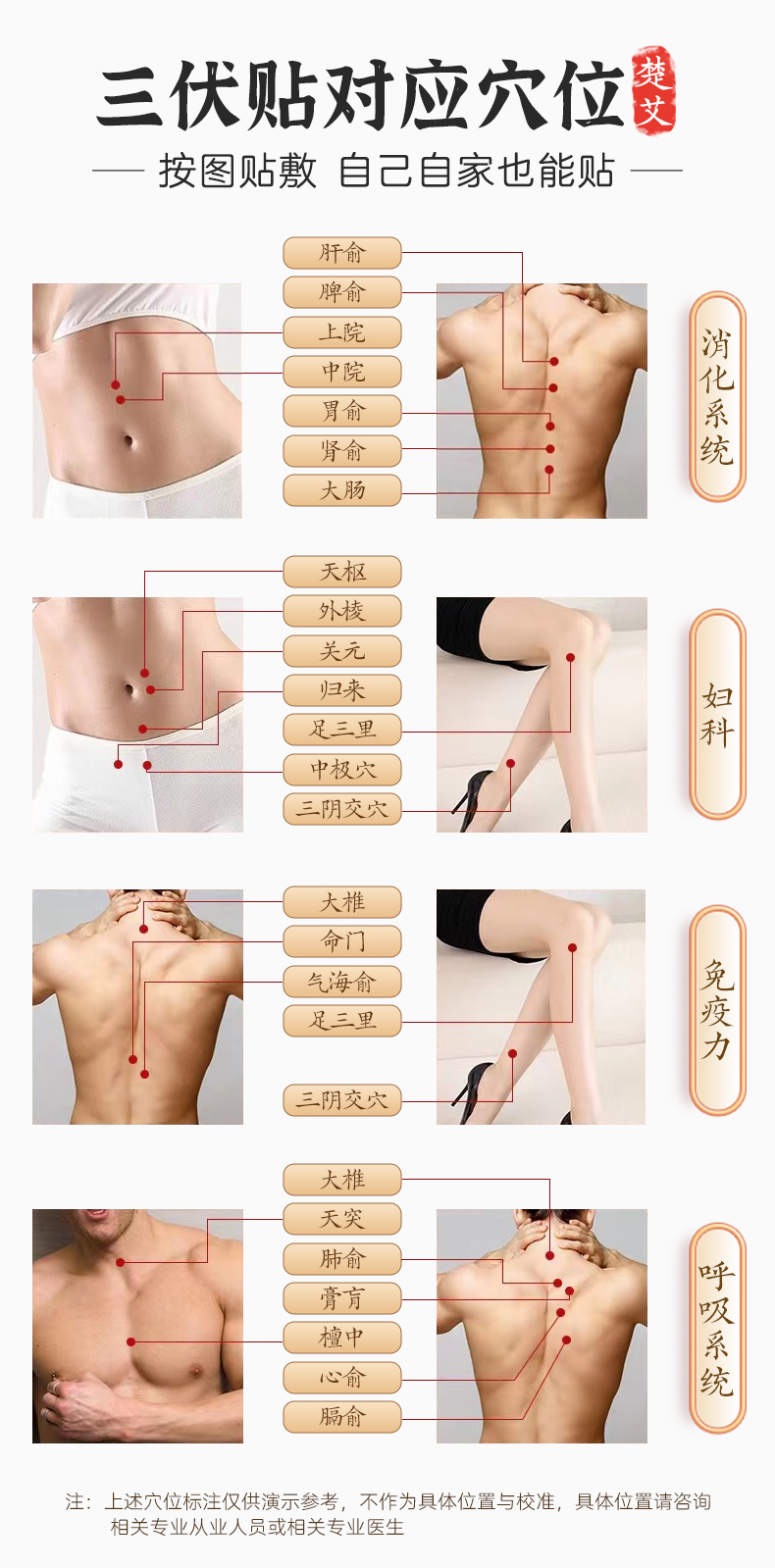 三伏贴对应穴位

楚艾

按图贴敷 自己自家也能贴

肝俞
脾俞
上脘
中脘
胃俞
肾俞
大肠

消化系统

天枢
外棱
关元
归来
足三里
中极穴
三阴交穴

妇科

大椎
命门
气海俞
足三里
三阴交穴

免疫力

大椎
天突
肺俞
膏肓
檀中
心俞
膈俞

呼吸系统

注：上述穴位标注仅供演示参考，不作为具体位置与校准，具体位置请咨询相关专业从业人员或相关专业医生