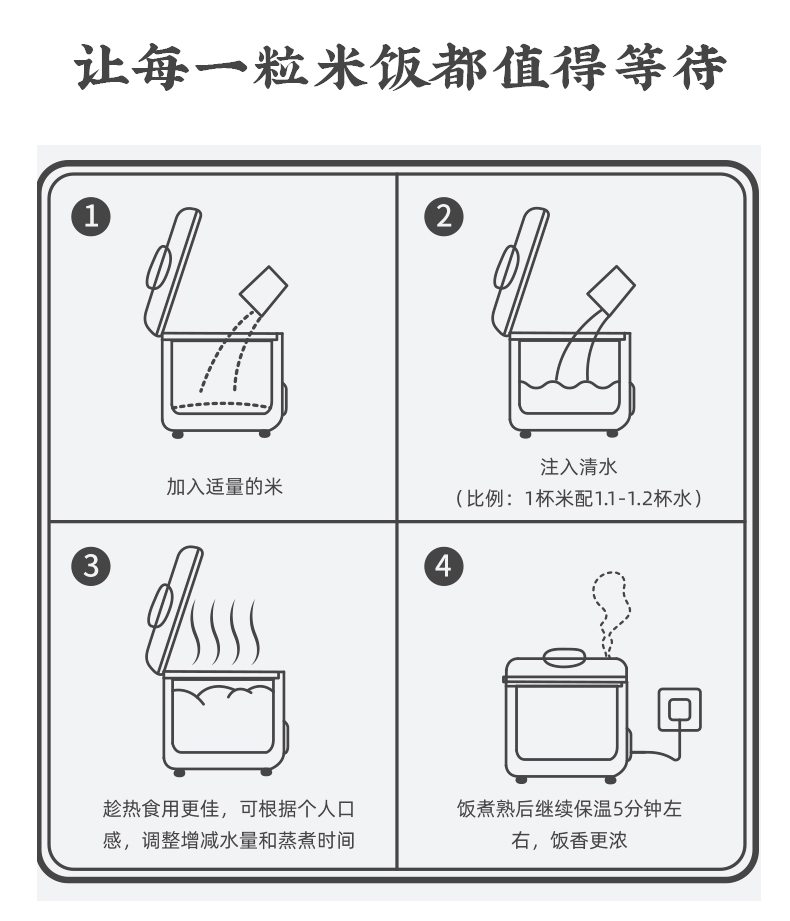 让每一粒米饭都值得等待

1
加入适量的米

2
注入清水
（比例：1杯米配1.1-1.2杯水）

3
趁热食用更佳，可根据个人口感，调整增减水量和蒸煮时间

4
饭煮熟后继续保温5分钟左右，饭香更浓