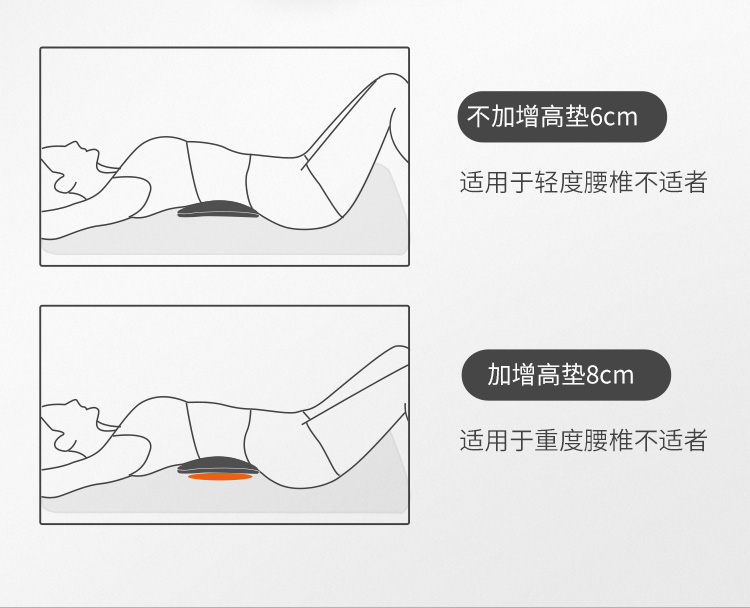 不加增高垫6cm

适用于轻度腰椎不适者

加增高垫8cm

适用于重度腰椎不适者