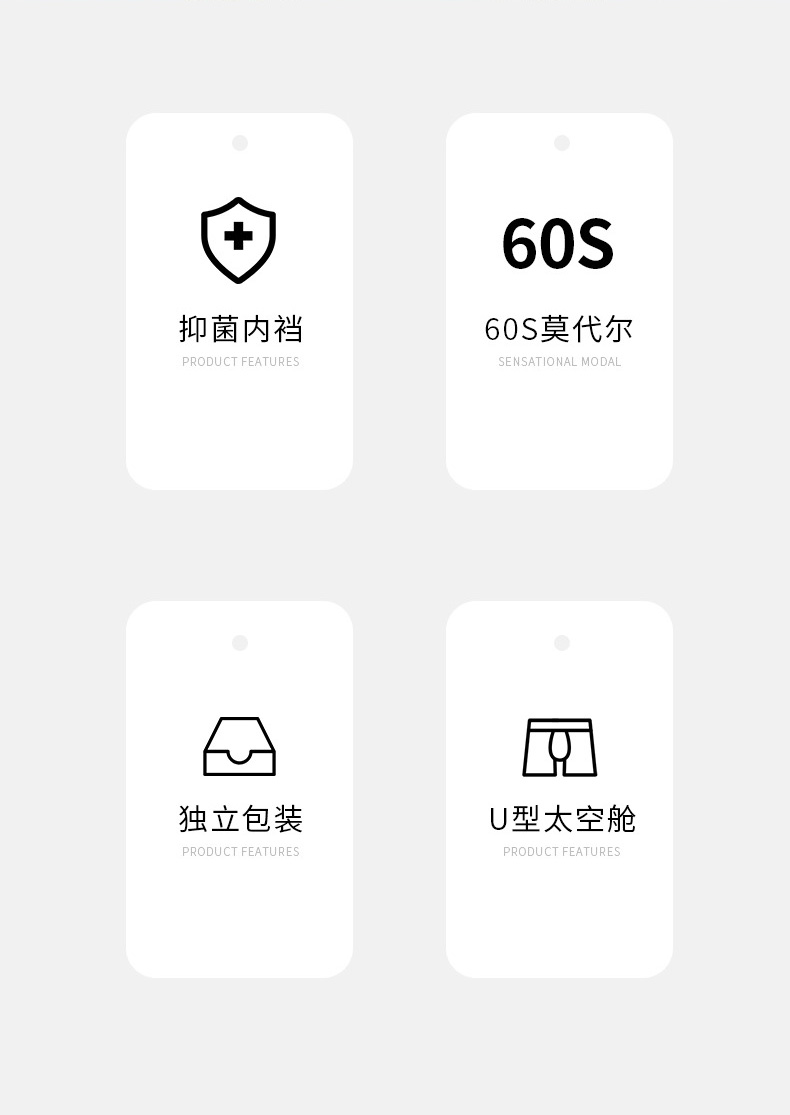 抑菌内裆
PRODUCT FEATURES

60S
60S莫代尔
SENSATIONAL MODAL

独立包装
PRODUCT FEATURES

U型太空舱
PRODUCT FEATURES