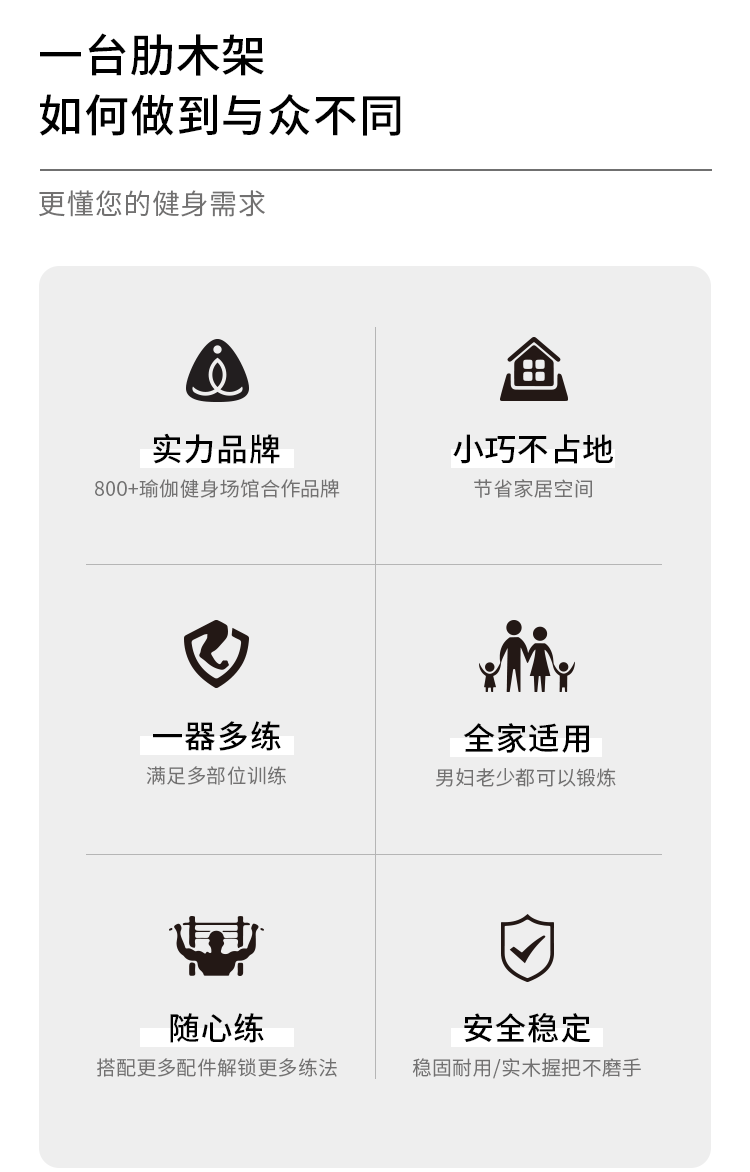 一台肋木架
如何做到与众不同

更懂您的健身需求

实力品牌
800+瑜伽健身场馆合作品牌

小巧不占地
节省家居空间

一器多练
满足多部位训练

全家适用
男妇老少都可以锻炼

随心练
搭配更多配件解锁更多练法

安全稳定
稳固耐用/实木握把不磨手