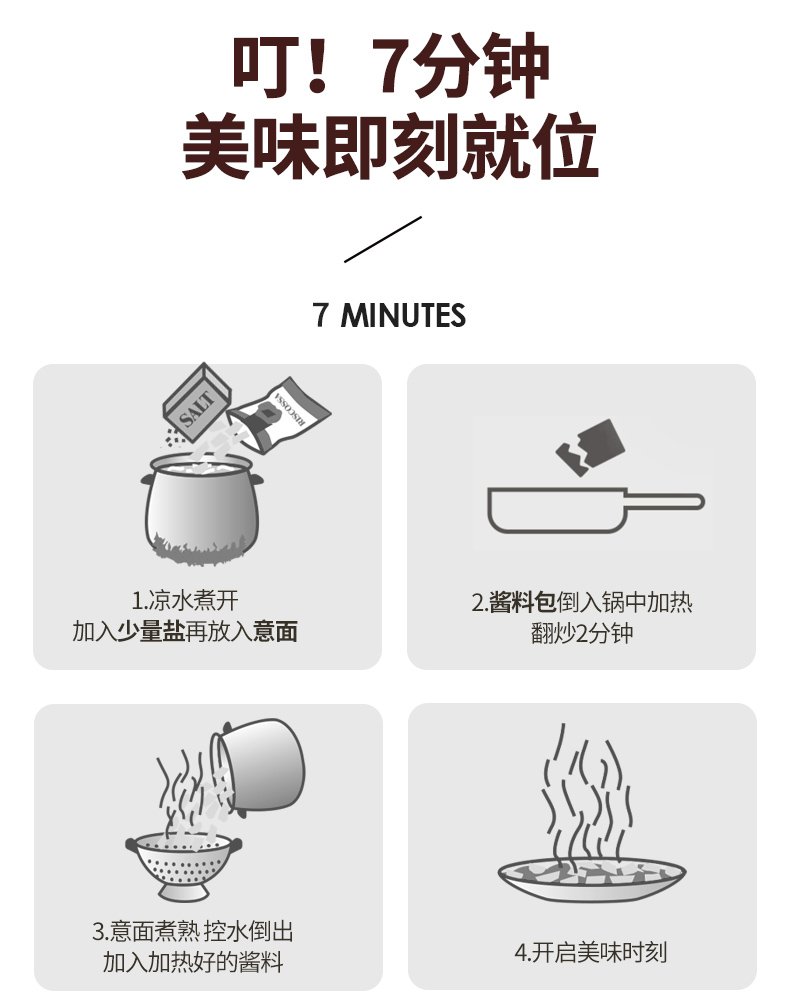 叮！7分钟
美味即刻就位

7 MINUTES

SALT

RISCOSSA

1.凉水煮开
加入少量盐再放入意面

2.酱料包倒入锅中加热
翻炒2分钟

3.意面煮熟 控水倒出
加入加热好的酱料

4.开启美味时刻