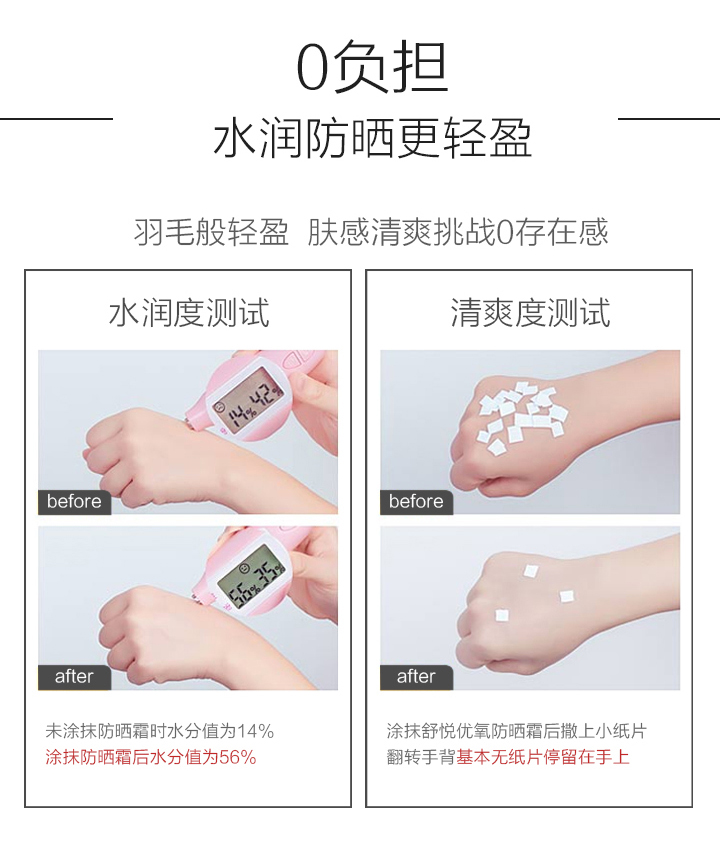 0负担

水润防晒更轻盈

羽毛般轻盈 肤感清爽挑战0存在感

水润度测试

14% 42%

before

56% 35%

after

未涂抹防晒霜时水分值为14%
涂抹防晒霜后水分值为56%

清爽度测试

before

after

涂抹舒悦优氧防晒霜后撒上小纸片
翻转手背基本无纸片停留在手上