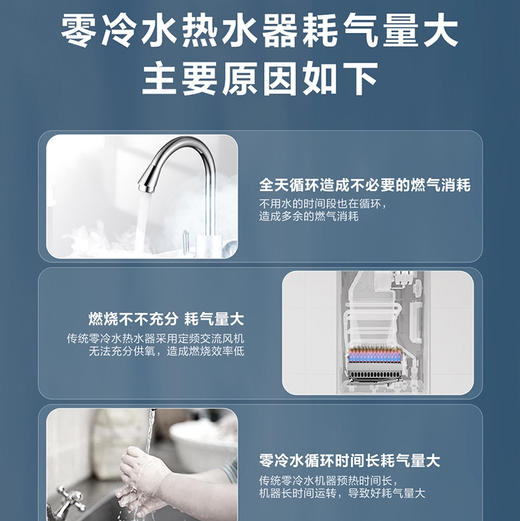 零冷水热水器耗气量大
主要原因如下

全天循环造成不必要的燃气消耗
不用水的时间段也在循环，
造成多余的燃气消耗

燃烧不不充分 耗气量大
传统零冷水热水器采用定频交流风机
无法充分供氧，造成燃烧效率低

零冷水循环时间长耗气量大
传统零冷水机器预热时间长，
机器长时间运转，导致好耗气量大