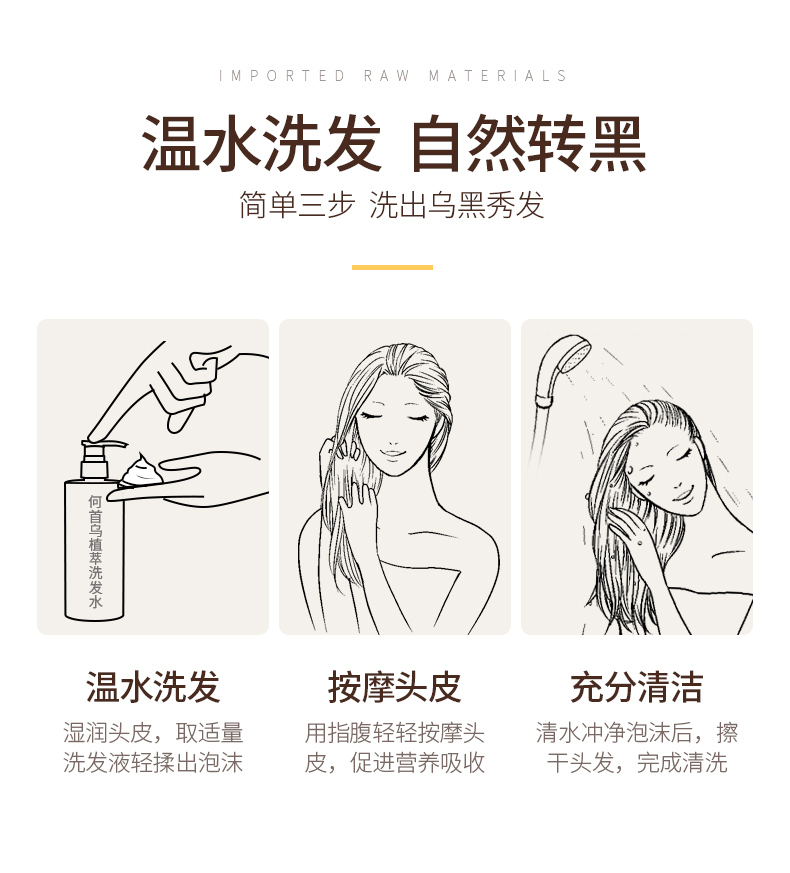 IMPORTED RAW MATERIALS

温水洗发 自然转黑

简单三步 洗出乌黑秀发

何首乌植萃洗发水

温水洗发

湿润头皮，取适量洗发液轻揉出泡沫

按摩头皮

用指腹轻轻按摩头皮，促进营养吸收

充分清洁

清水冲净泡沫后，擦干头发，完成清洗