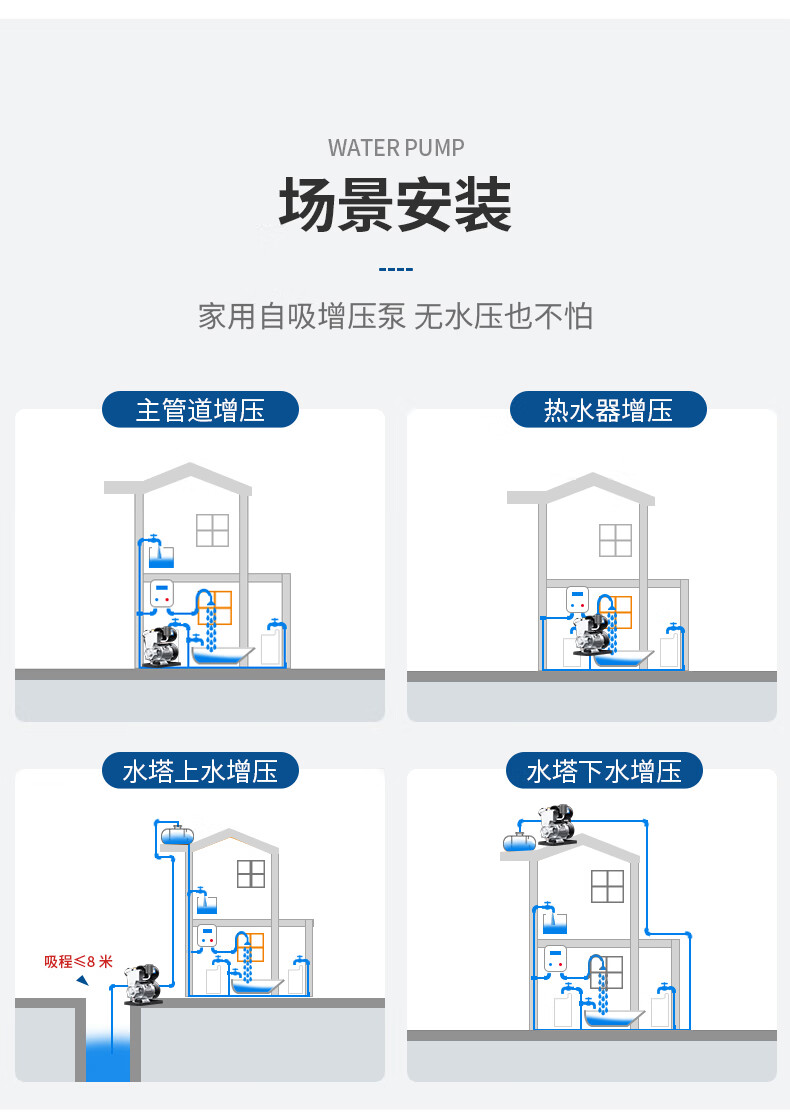 WATER PUMP

场景安装

家用自吸增压泵 无水压也不怕

主管道增压

热水器增压

水塔上水增压

吸程≤8 米

水塔下水增压