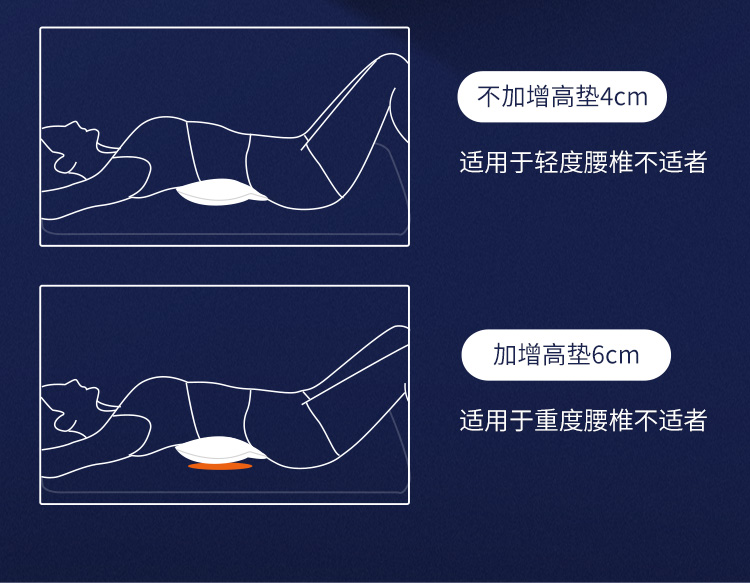 不加增高垫4cm

适用于轻度腰椎不适者

加增高垫6cm

适用于重度腰椎不适者