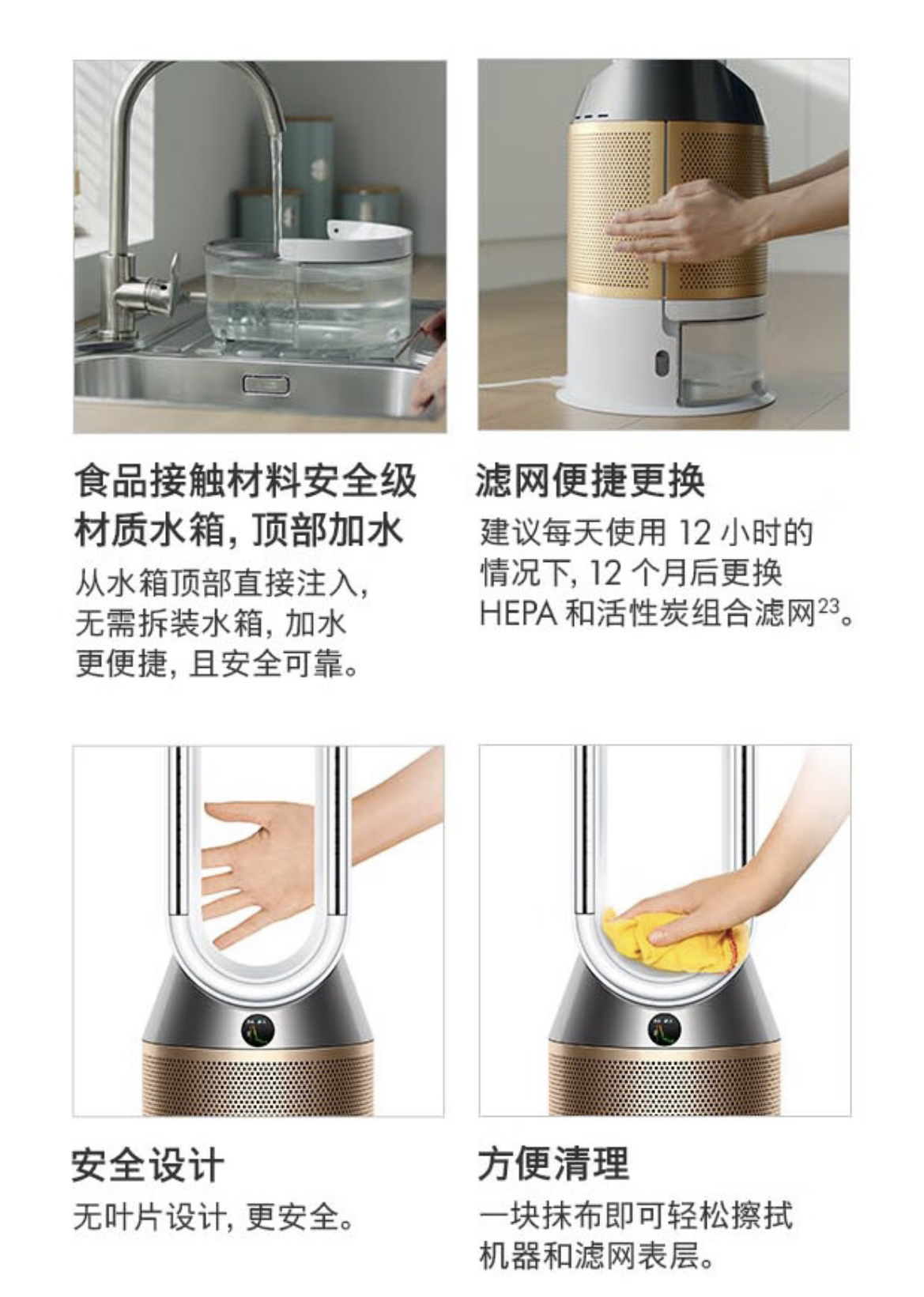 食品接触材料安全级材质水箱, 顶部加水

从水箱顶部直接注入, 无需拆装水箱, 加水更便捷, 且安全可靠。

滤网便捷更换

建议每天使用 12 小时的情况下, 12 个月后更换 HEPA 和活性炭组合滤网$^{23}$。

安全设计

无叶片设计, 更安全。

方便清理

一块抹布即可轻松擦拭机器和滤网表层。