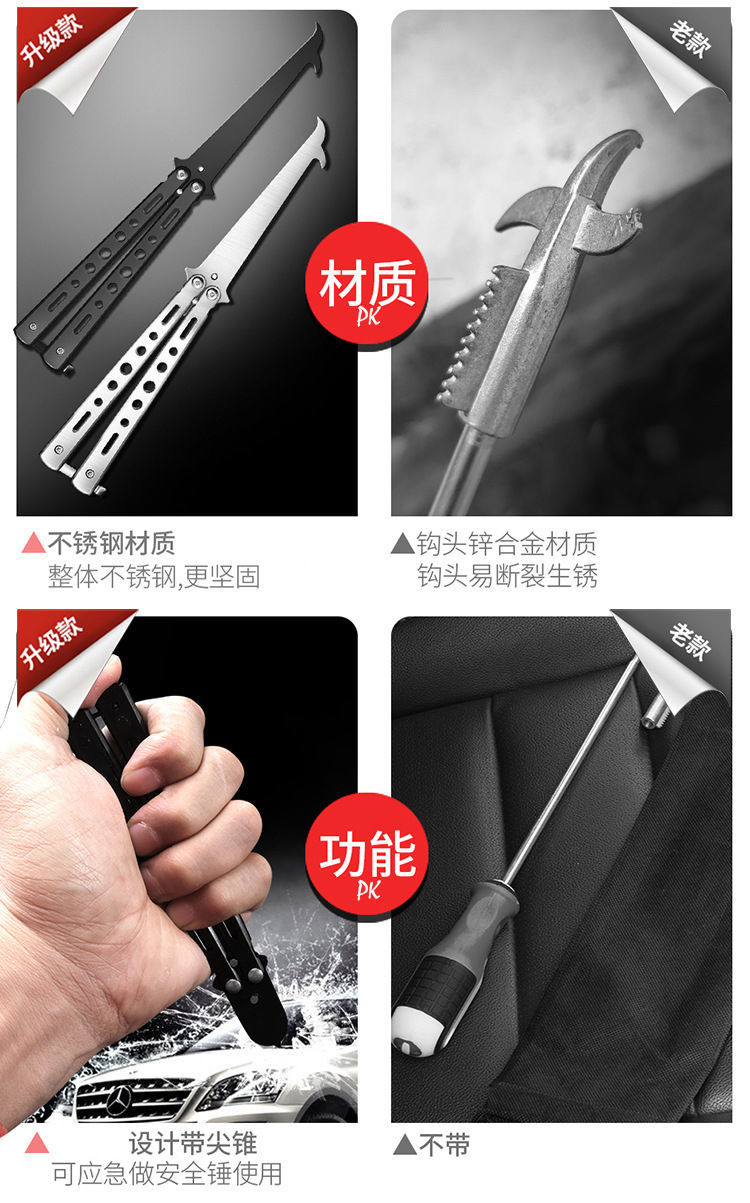 升级款

老款

材质
PK

▲不锈钢材质
整体不锈钢,更坚固

▲钩头锌合金材质
钩头易断裂生锈

升级款

老款

功能
PK

▲ 设计带尖锥
可应急做安全锤使用

▲不带