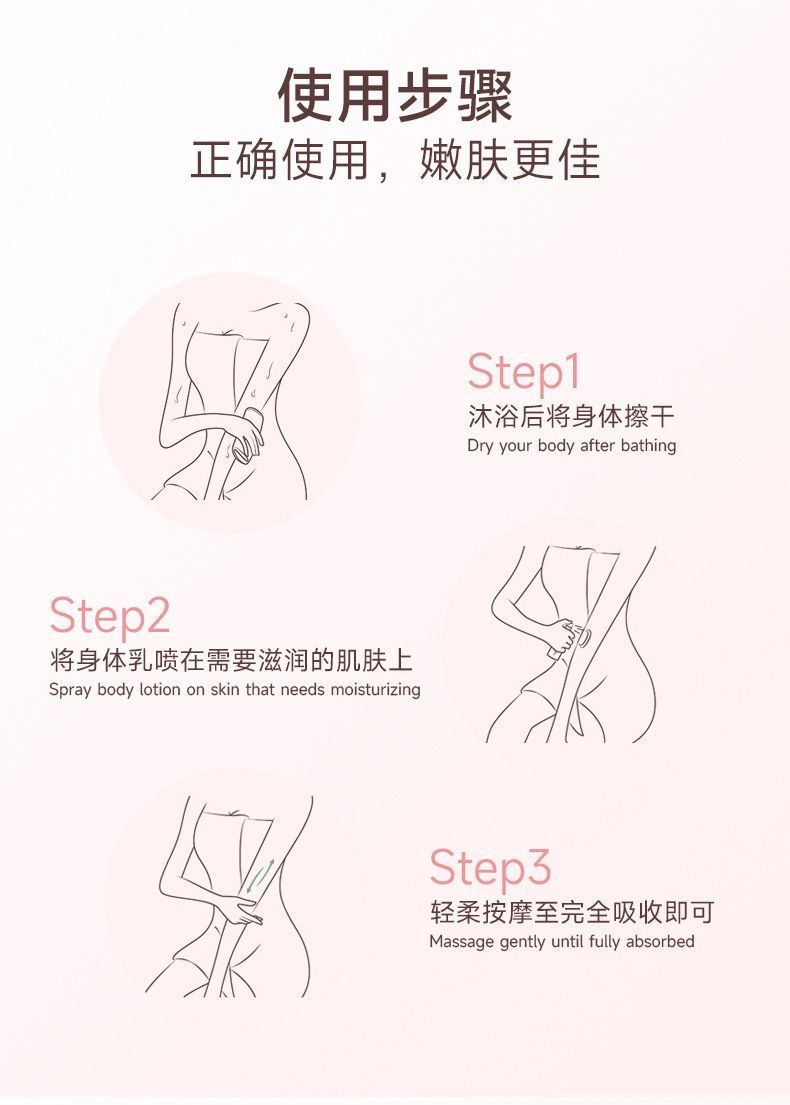 使用步骤
正确使用，嫩肤更佳

Step1
沐浴后将身体擦干
Dry your body after bathing

Step2
将身体乳喷在需要滋润的肌肤上
Spray body lotion on skin that needs moisturizing

Step3
轻柔按摩至完全吸收即可
Massage gently until fully absorbed