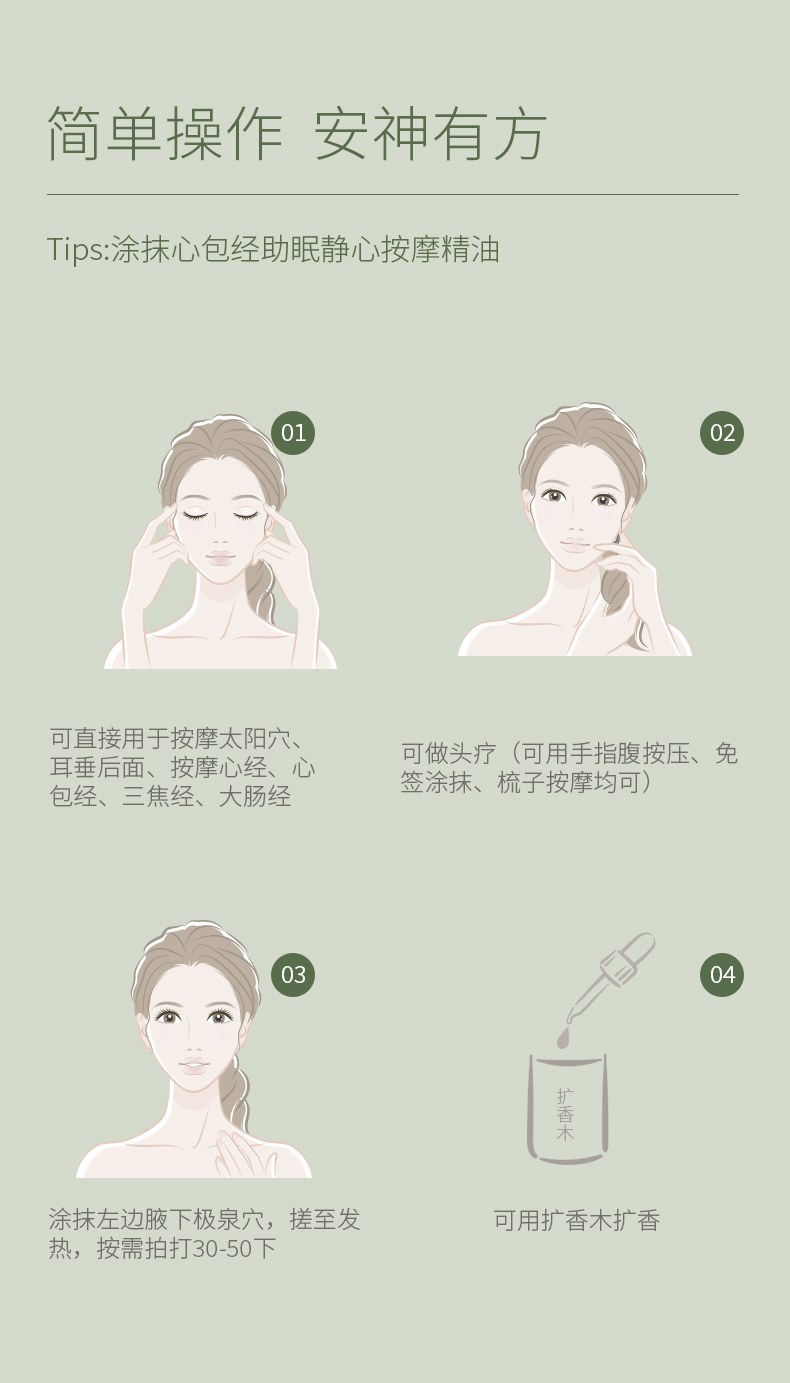 简单操作 安神有方

Tips:涂抹心包经助眠静心按摩精油

01

可直接用于按摩太阳穴、耳垂后面、按摩心经、心包经、三焦经、大肠经

02

可做头疗（可用手指腹按压、免签涂抹、梳子按摩均可）

03

涂抹左边腋下极泉穴，搓至发热，按需拍打30-50下

04

扩香木

可用扩香木扩香