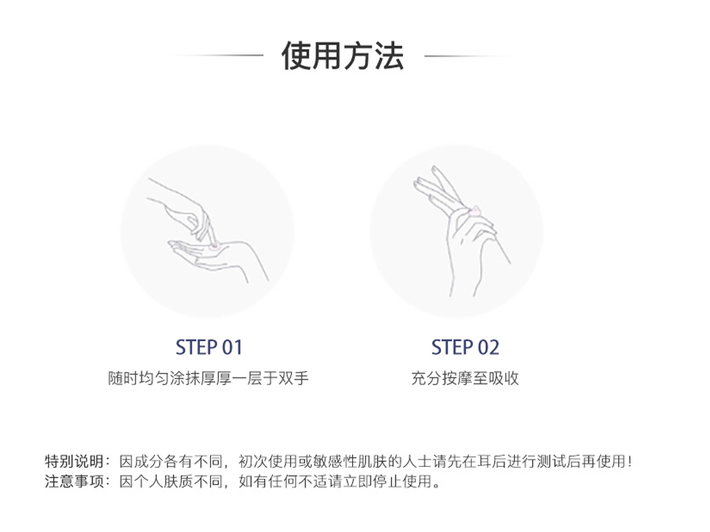 使用方法

STEP 01
随时均匀涂抹厚厚一层于双手

STEP 02
充分按摩至吸收

特别说明：因成分各有不同，初次使用或敏感性肌肤的人士请先在耳后进行测试后再使用！
注意事项：因个人肤质不同，如有任何不适请立即停止使用。