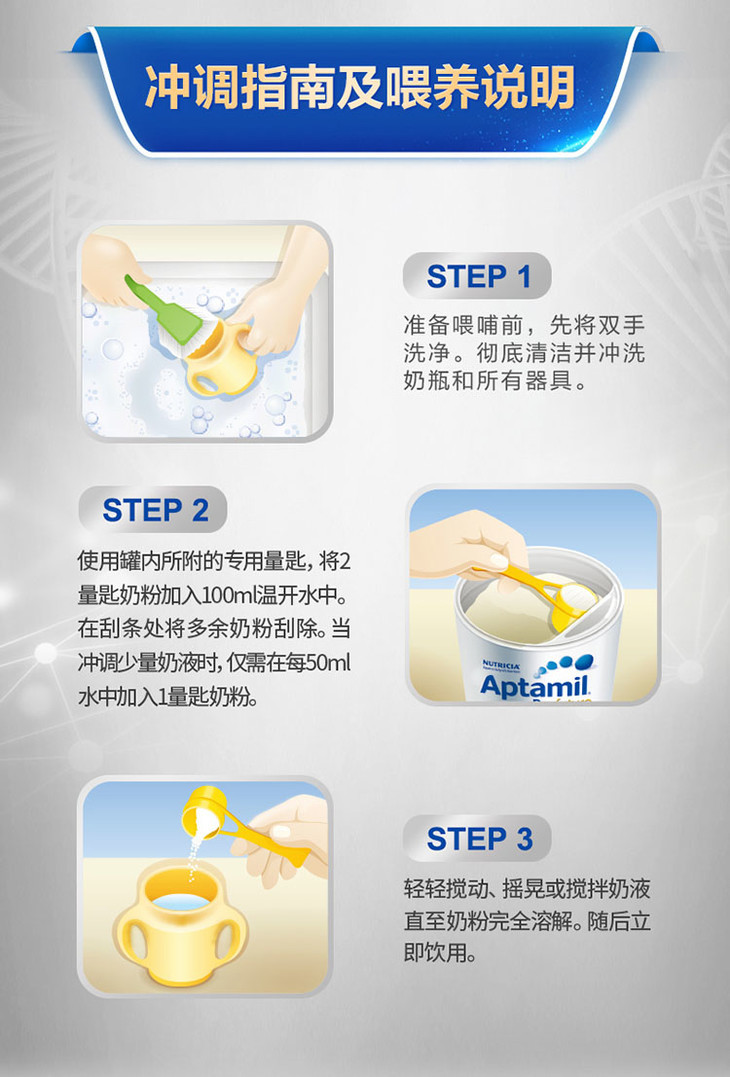 冲调指南及喂养说明

STEP 1

准备喂哺前，先将双手洗净。彻底清洁并冲洗奶瓶和所有器具。

STEP 2

使用罐内所附的专用量匙，将2量匙奶粉加入100ml温开水中。在刮条处将多余奶粉刮除。当冲调少量奶液时，仅需在每50ml水中加入1量匙奶粉。

NUTRICIA
Aptamil

STEP 3

轻轻搅动、摇晃或搅拌奶液直至奶粉完全溶解。随后立即饮用。