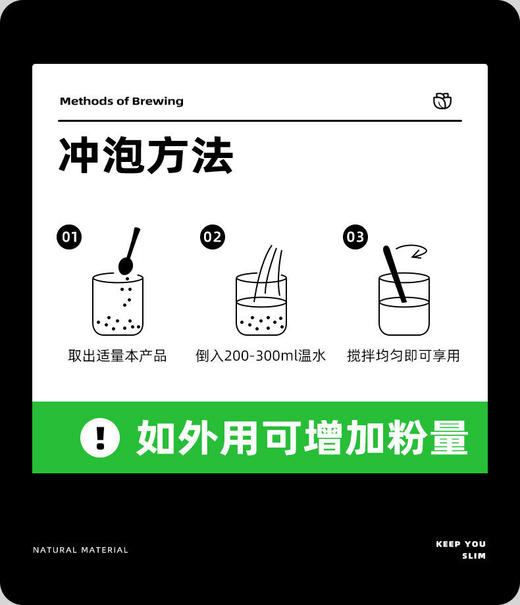 Methods of Brewing

冲泡方法

01
取出适量本产品

02
倒入200-300ml温水

03
搅拌均匀即可享用

!
如外用可增加粉量

NATURAL MATERIAL

KEEP YOU
SLIM