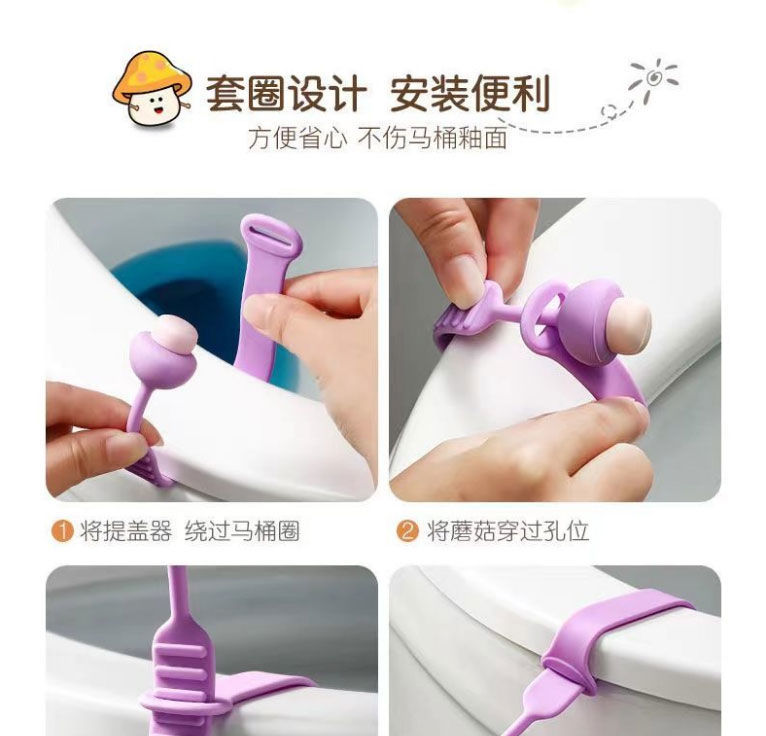 套圈设计 安装便利
方便省心 不伤马桶釉面

1 将提盖器 绕过马桶圈

2 将蘑菇穿过孔位