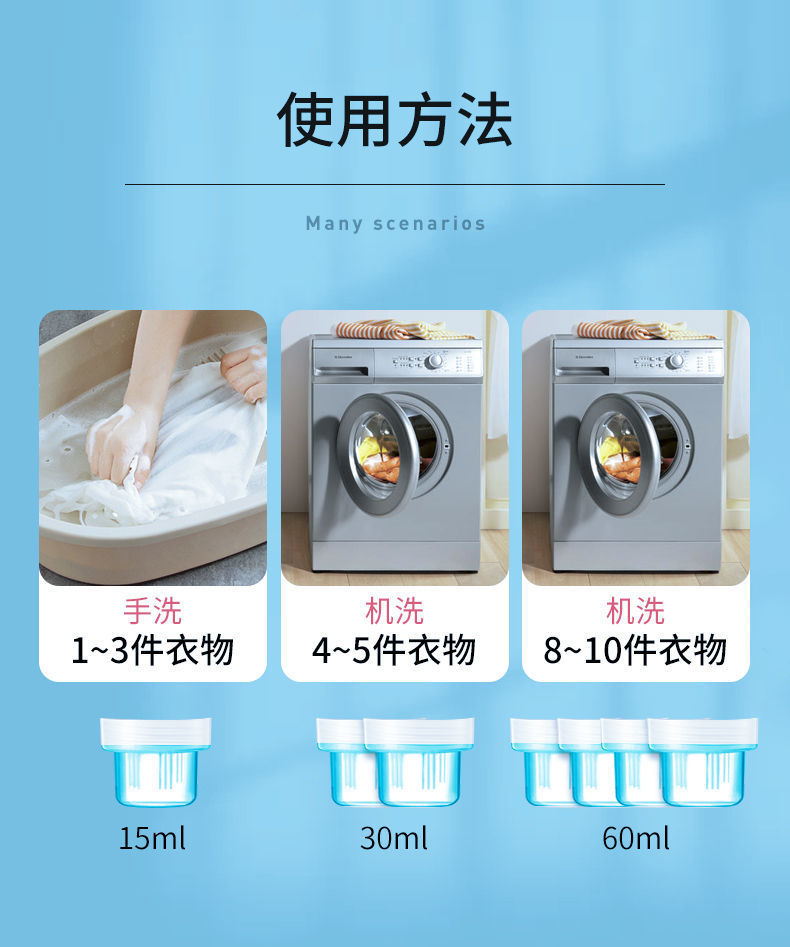 使用方法

Many scenarios

手洗
1~3件衣物

机洗
4~5件衣物

机洗
8~10件衣物

15ml

30ml

60ml