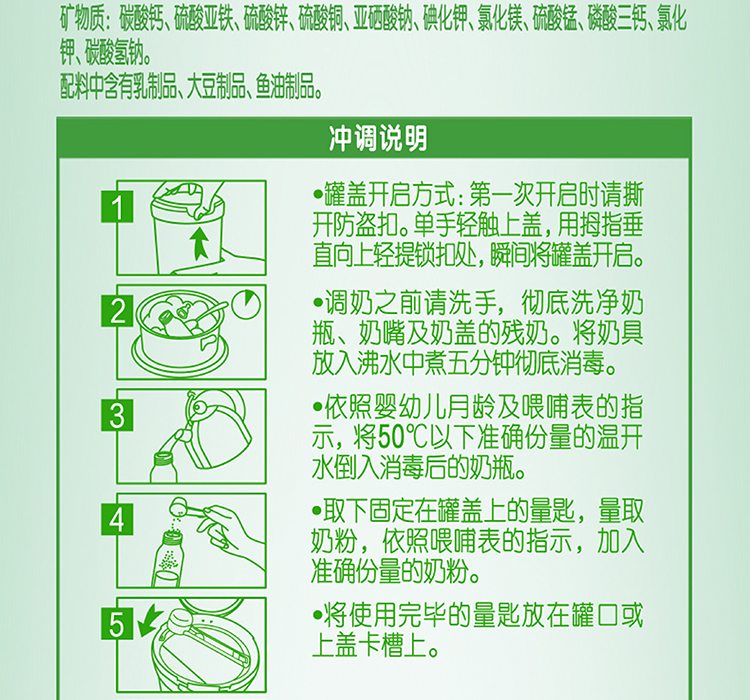 矿物质：碳酸钙、硫酸亚铁、硫酸锌、硫酸铜、亚硒酸钠、碘化钾、氯化镁、硫酸锰、磷酸三钙、氯化钾、碳酸氢钠。
配料中含有乳制品、大豆制品、鱼油制品。

冲调说明

1
•罐盖开启方式：第一次开启时请撕开防盗扣。单手轻触上盖，用拇指垂直向上轻提锁扣处，瞬间将罐盖开启。

2
•调奶之前请洗手，彻底洗净奶瓶、奶嘴及奶盖的残奶。将奶具放入沸水中煮五分钟彻底消毒。

3
•依照婴幼儿月龄及喂哺表的指示，将50℃以下准确份量的温开水倒入消毒后的奶瓶。

4
•取下固定在罐盖上的量匙，量取奶粉，依照喂哺表的指示，加入准确份量的奶粉。

5
•将使用完毕的量匙放在罐口或上盖卡槽上。