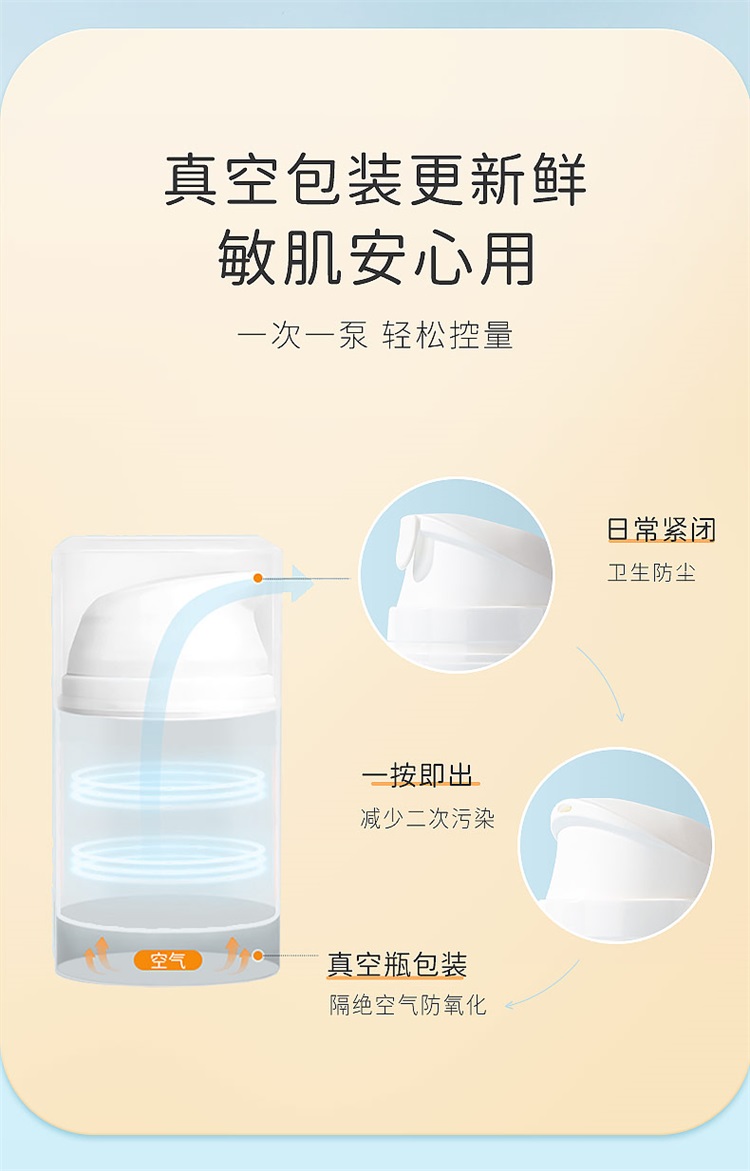 真空包装更新鲜
敏肌安心用

一次一泵 轻松控量

日常紧闭
卫生防尘

一按即出
减少二次污染

空气

真空瓶包装
隔绝空气防氧化