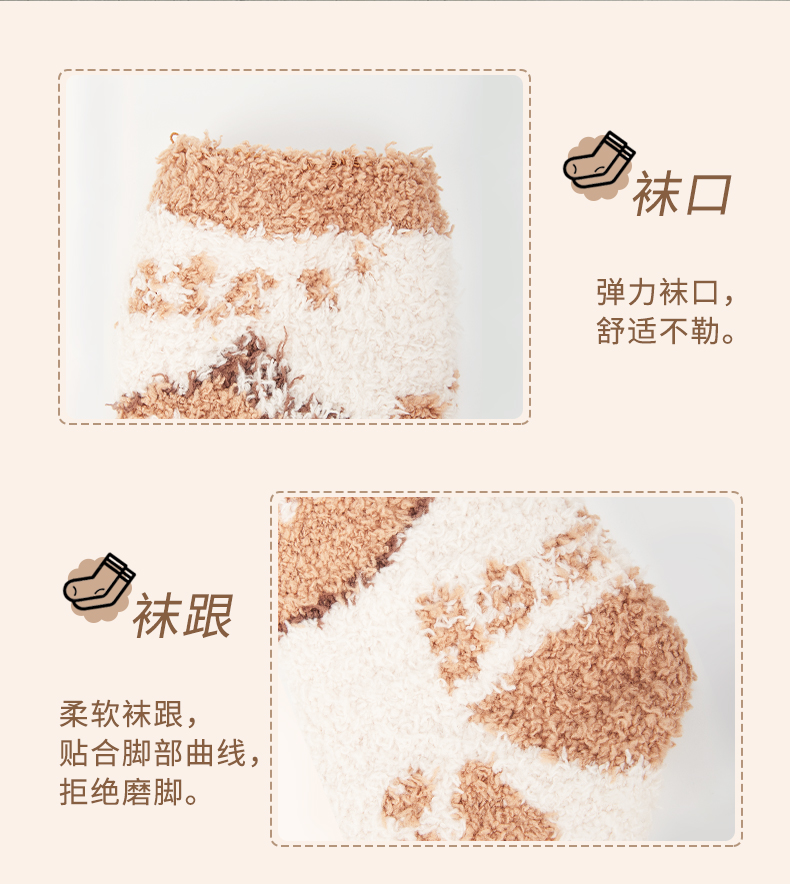 袜口

弹力袜口，
舒适不勒。

袜跟

柔软袜跟，
贴合脚部曲线，
拒绝磨脚。