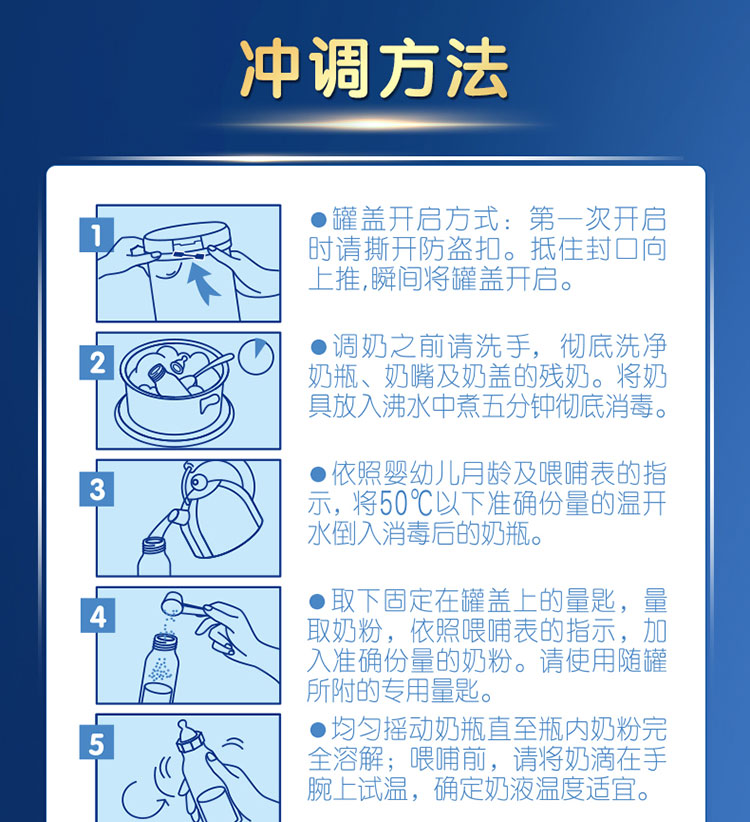 冲调方法

1

●罐盖开启方式：第一次开启时请撕开防盗扣。抵住封口向上推,瞬间将罐盖开启。

2

●调奶之前请洗手，彻底洗净奶瓶、奶嘴及奶盖的残奶。将奶具放入沸水中煮五分钟彻底消毒。

3

●依照婴幼儿月龄及喂哺表的指示，将50℃以下准确份量的温开水倒入消毒后的奶瓶。

4

●取下固定在罐盖上的量匙，量取奶粉，依照喂哺表的指示，加入准确份量的奶粉。请使用随罐所附的专用量匙。

5

●均匀摇动奶瓶直至瓶内奶粉完全溶解；喂哺前，请将奶滴在手腕上试温，确定奶液温度适宜。