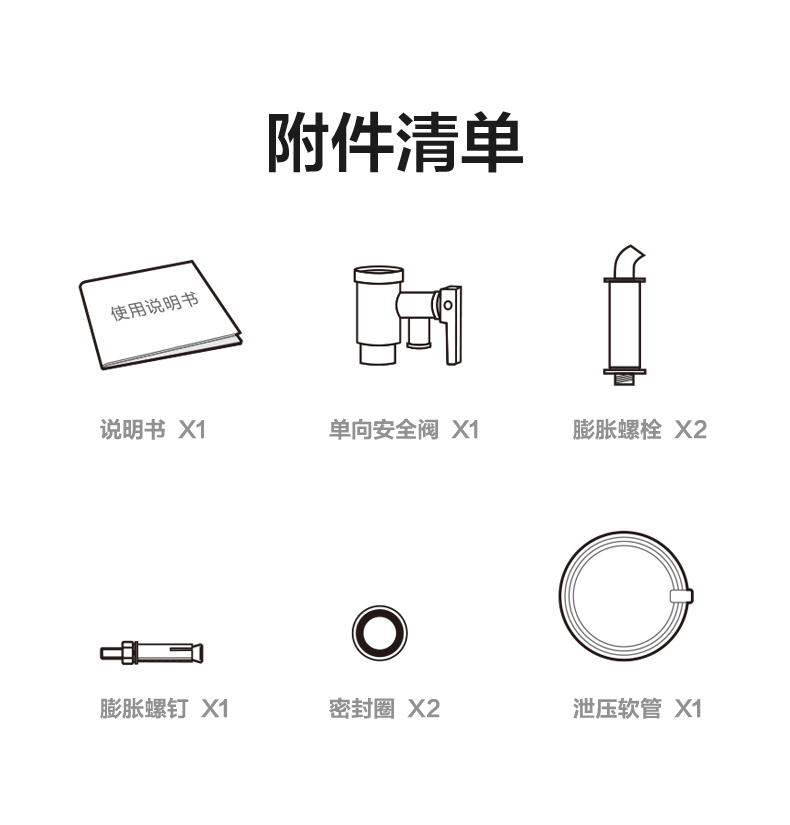 附件清单

使用说明书

说明书 X1

单向安全阀 X1

膨胀螺栓 X2

膨胀螺钉 X1

密封圈 X2

泄压软管 X1