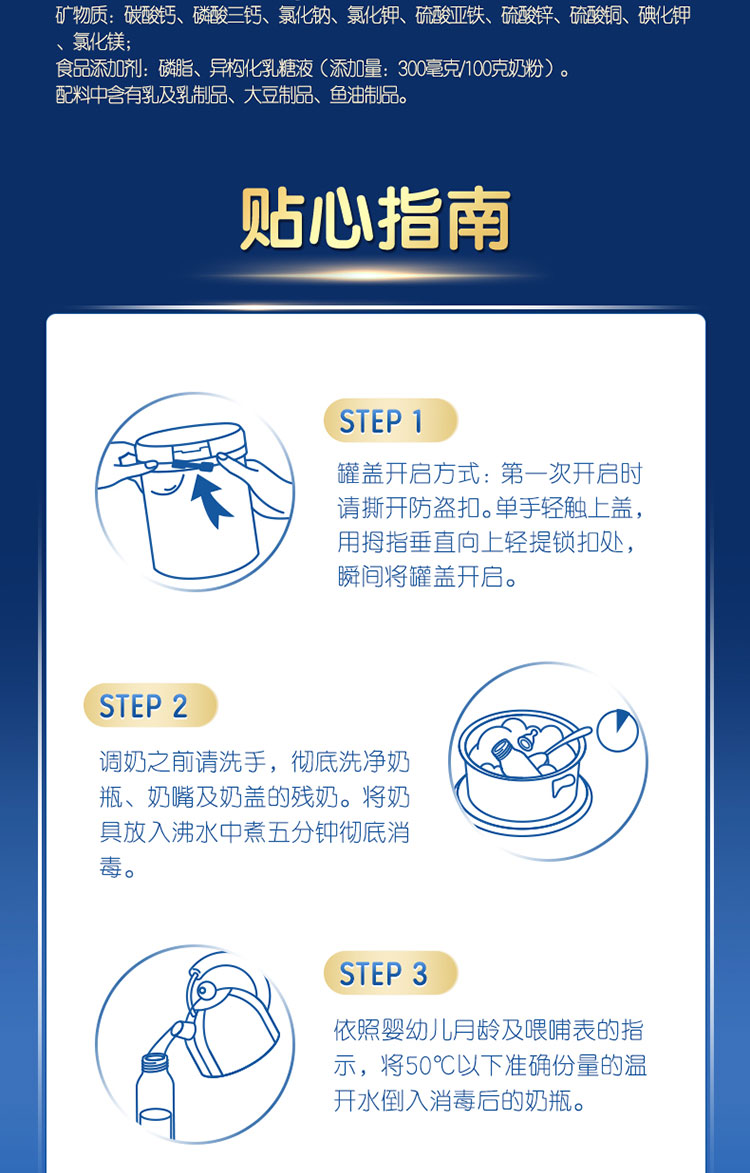 矿物质：碳酸钙、磷酸三钙、氯化钠、氯化钾、硫酸亚铁、硫酸锌、硫酸铜、碘化钾、氯化镁；
食品添加剂：磷脂、异构化乳糖液（添加量：300毫克/100克奶粉）。
配料中含有乳及乳制品、大豆制品、鱼油制品。

贴心指南

STEP 1
罐盖开启方式：第一次开启时请撕开防盗扣。单手轻触上盖，用拇指垂直向上轻提锁扣处，瞬间将罐盖开启。

STEP 2
调奶之前请洗手，彻底洗净奶瓶、奶嘴及奶盖的残奶。将奶具放入沸水中煮五分钟彻底消毒。

STEP 3
依照婴幼儿月龄及喂哺表的指示，将50℃以下准确份量的温开水倒入消毒后的奶瓶。