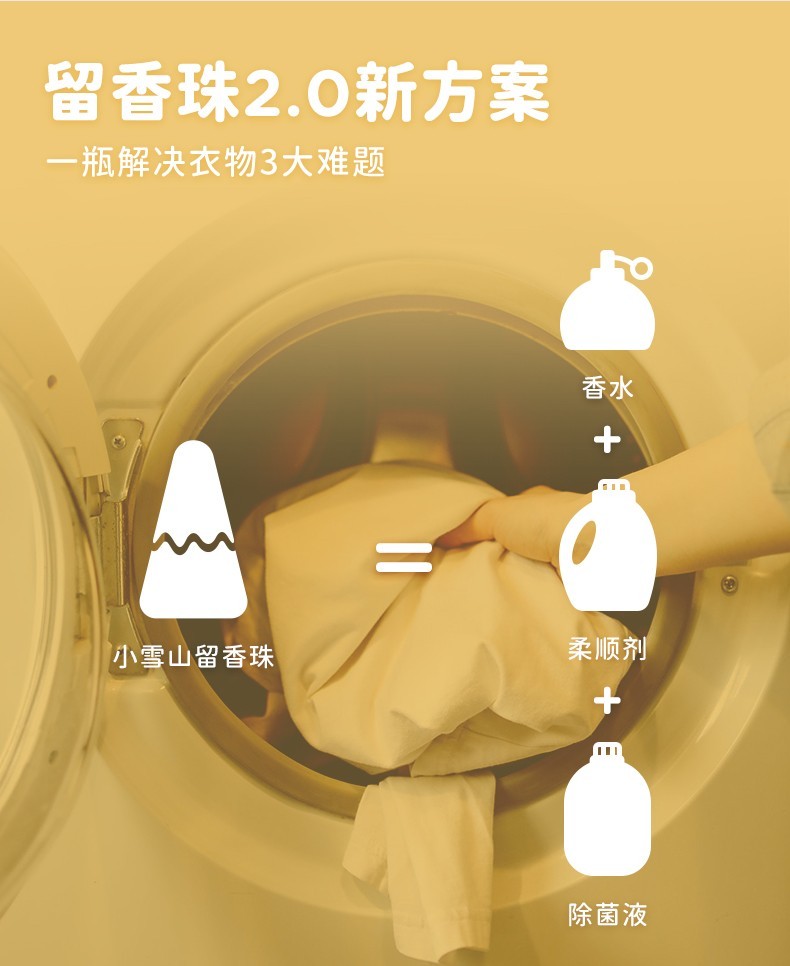 留香珠2.0新方案

一瓶解决衣物3大难题

小雪山留香珠

=

香水

+

柔顺剂

+

除菌液