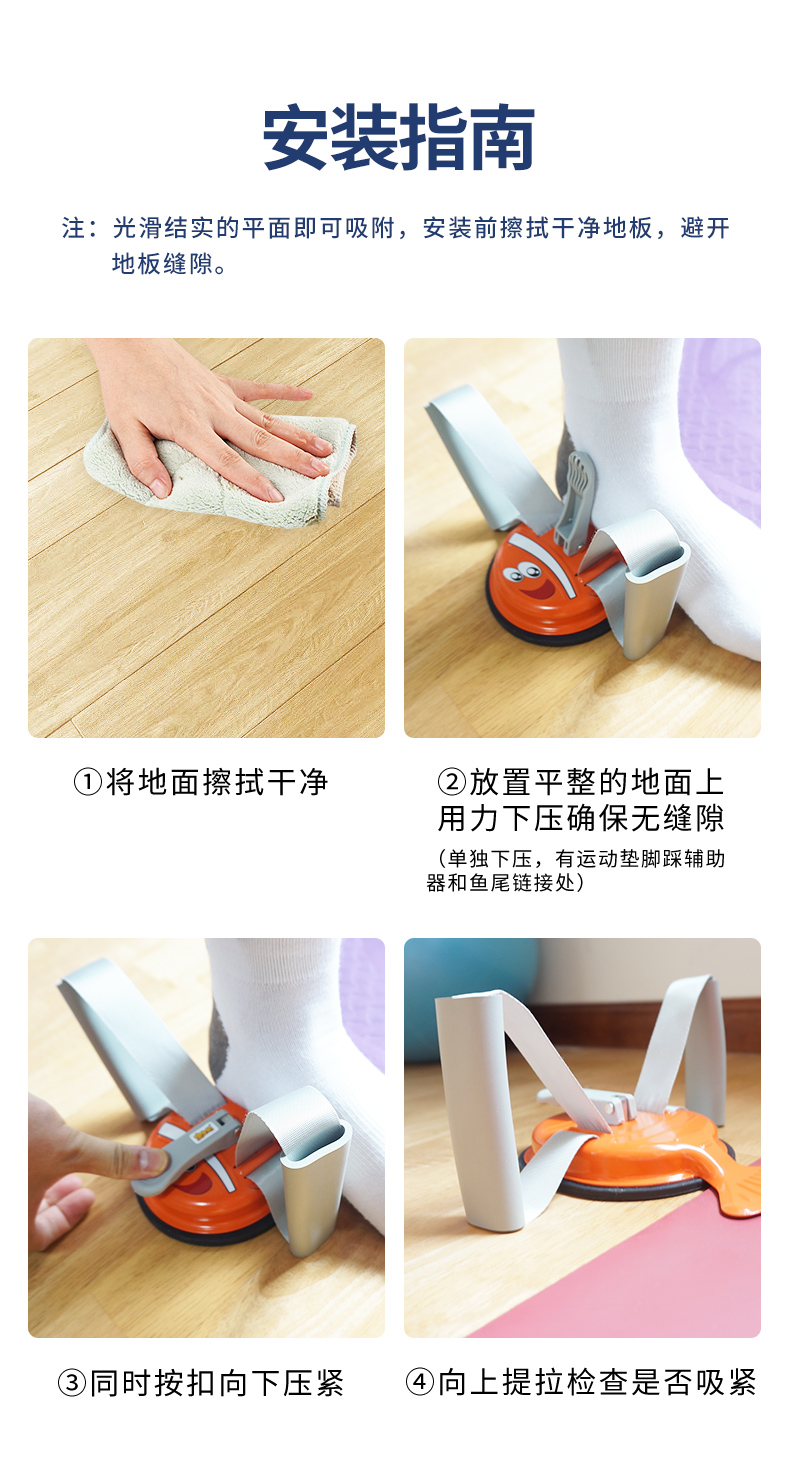 安装指南

注：光滑结实的平面即可吸附，安装前擦拭干净地板，避开地板缝隙。

①将地面擦拭干净

②放置平整的地面上用力下压确保无缝隙

（单独下压，有运动垫脚踩辅助器和鱼尾链接处）

③同时按扣向下压紧

④向上提拉检查是否吸紧