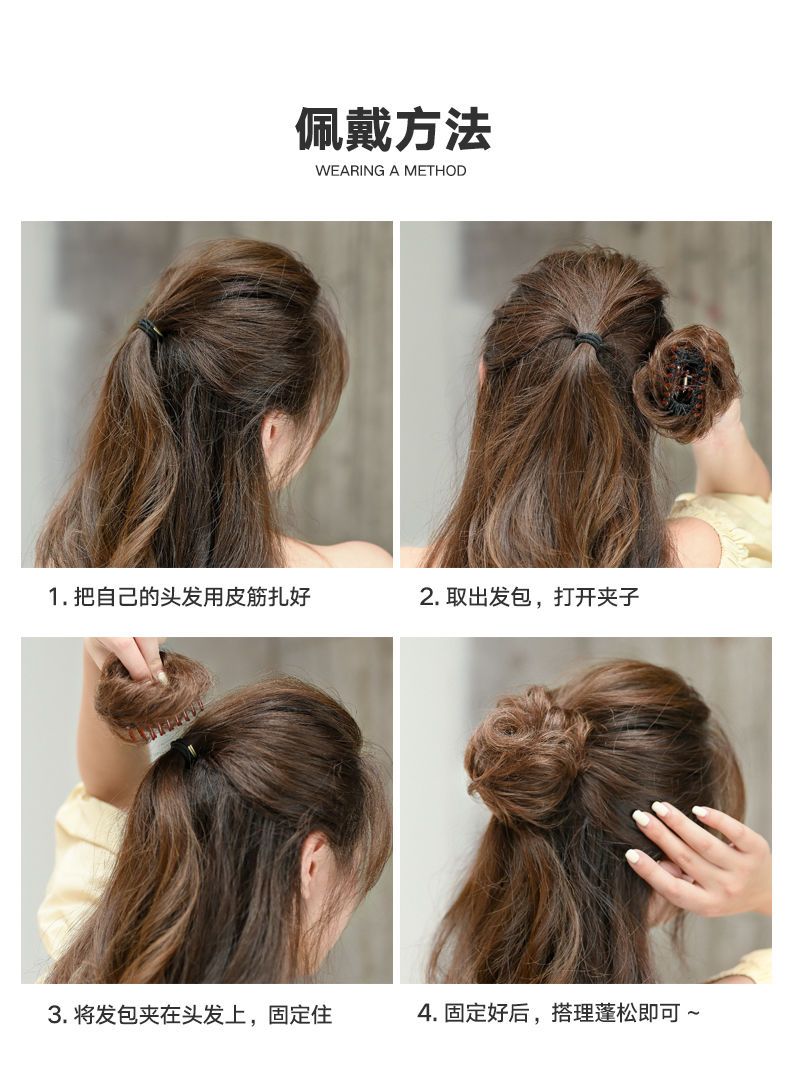 佩戴方法

WEARING A METHOD

1. 把自己的头发用皮筋扎好

2. 取出发包，打开夹子

3. 将发包夹在头发上，固定住

4. 固定好后，搭理蓬松即可 ~