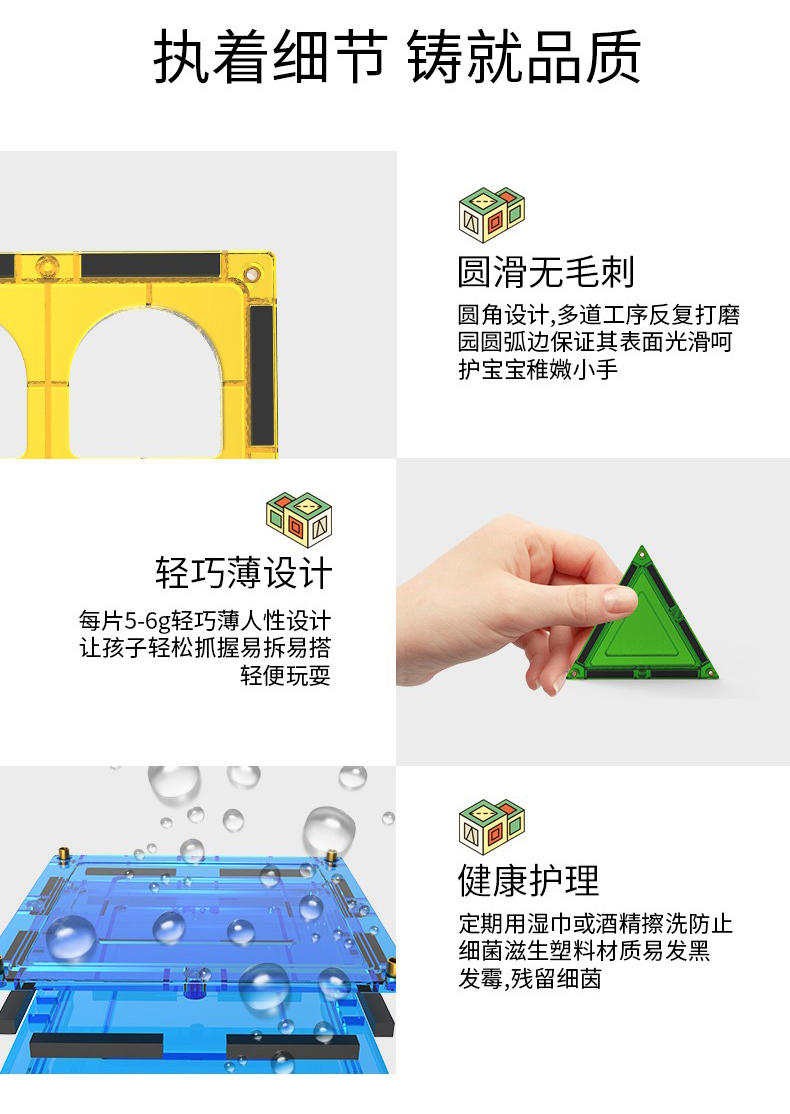 执着细节 铸就品质

圆滑无毛刺

圆角设计,多道工序反复打磨园圆弧边保证其表面光滑呵护宝宝稚嫩小手

轻巧薄设计

每片5-6g轻巧薄人性设计让孩子轻松抓握易拆易搭轻便玩耍

健康护理

定期用湿巾或酒精擦洗防止细菌滋生塑料材质易发黑发霉,残留细菌