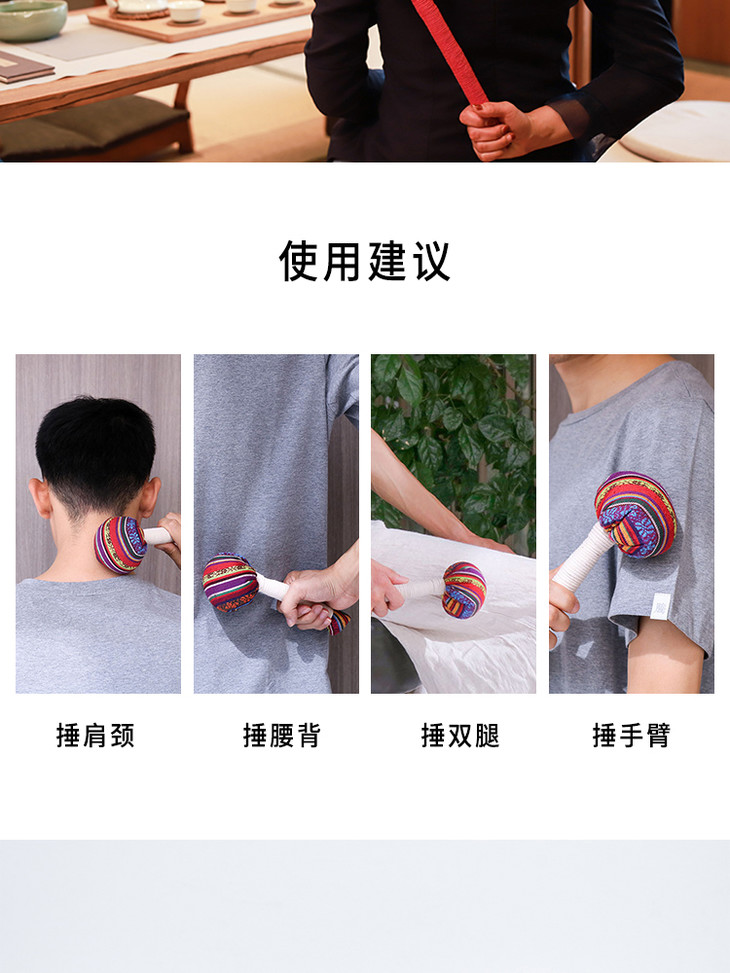 使用建议

捶肩颈

捶腰背

捶双腿

捶手臂