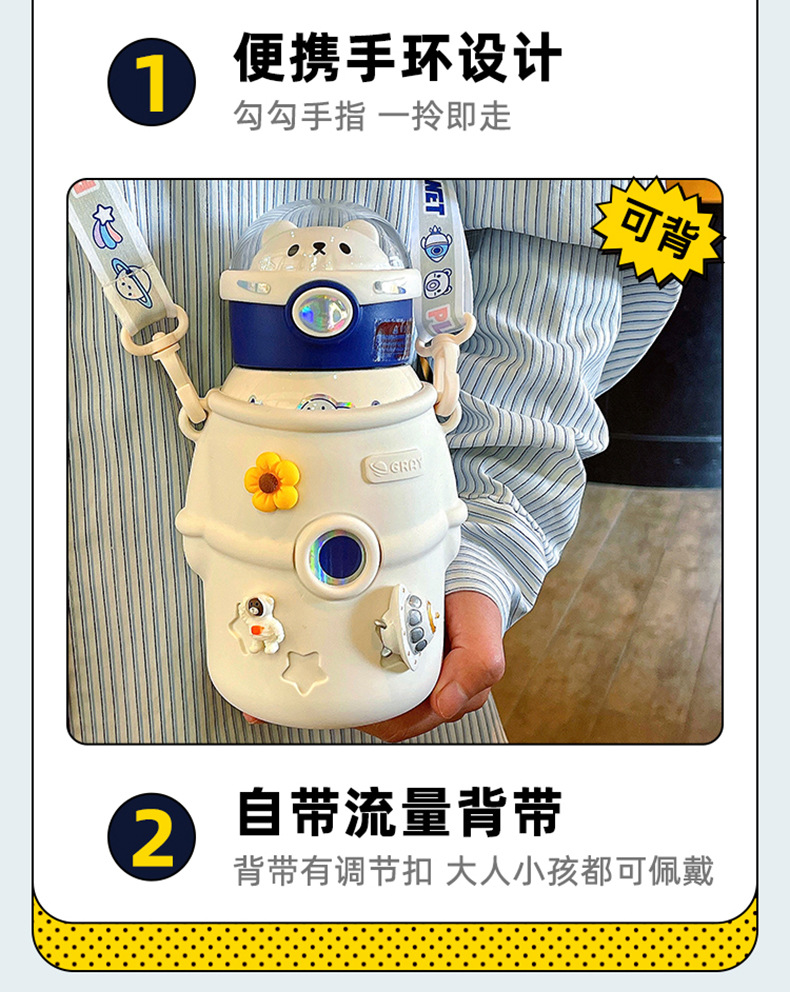 1
便携手环设计
勾勾手指 一拎即走

可背

GRAY

2
自带流量背带
背带有调节扣 大人小孩都可佩戴