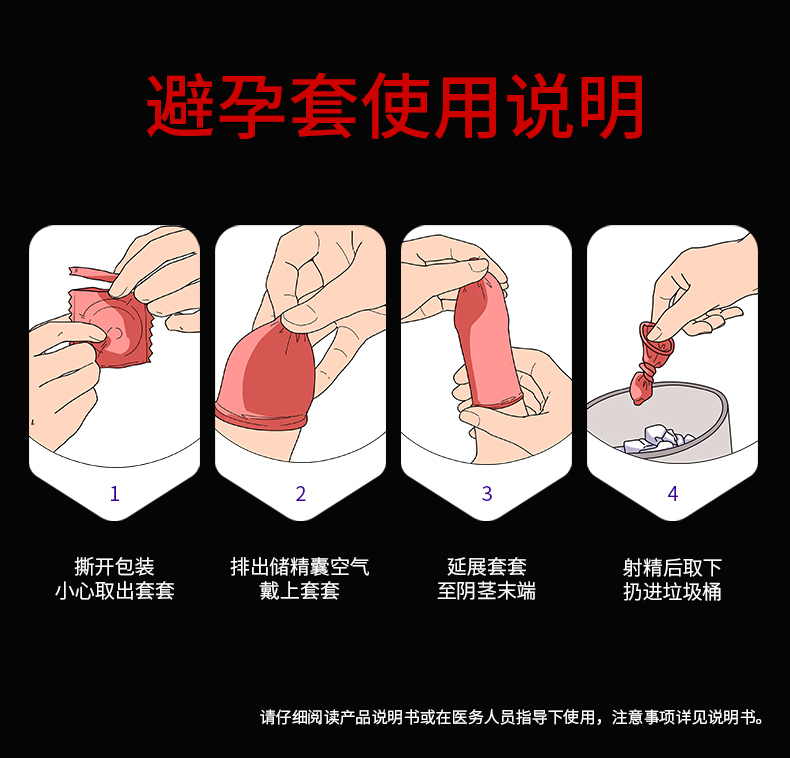 避孕套使用说明

1

撕开包装
小心取出套套

2

排出储精囊空气
戴上套套

3

延展套套
至阴茎末端

4

射精后取下
扔进垃圾桶

请仔细阅读产品说明书或在医务人员指导下使用，注意事项详见说明书。