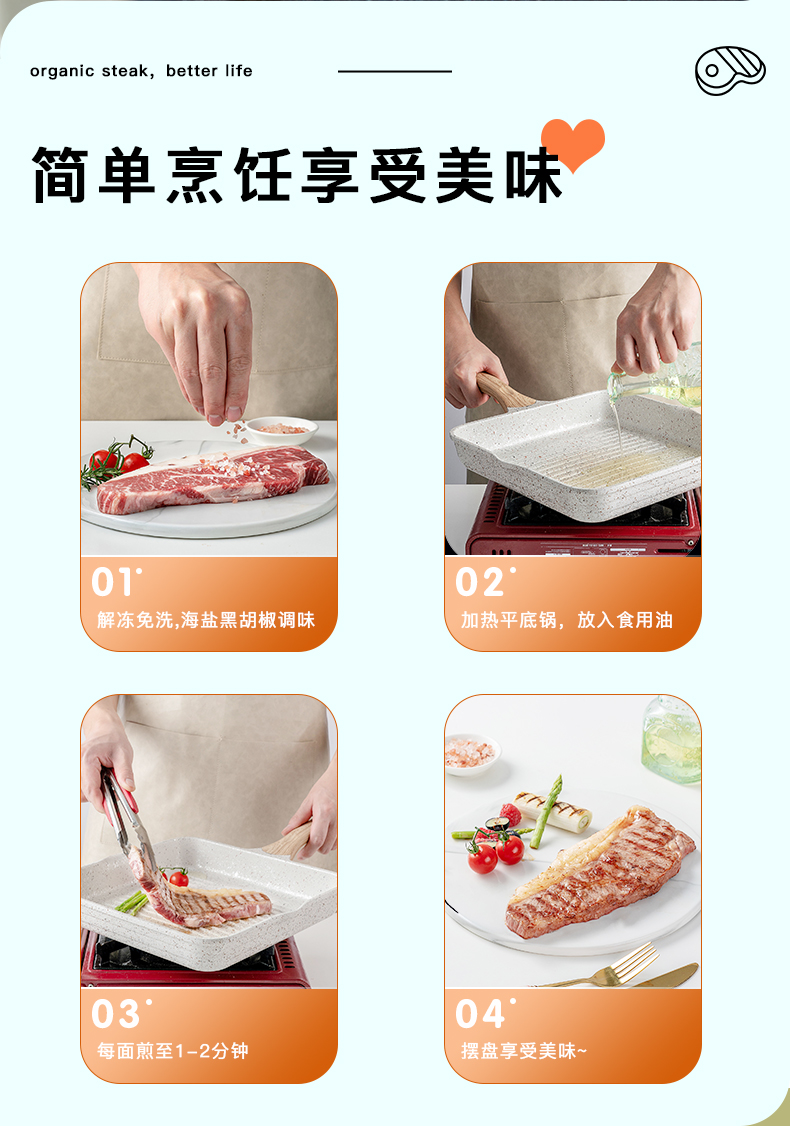 organic steak, better life

简单烹饪享受美味

01
解冻免洗,海盐黑胡椒调味

02
加热平底锅，放入食用油

03
每面煎至1-2分钟

04
摆盘享受美味~