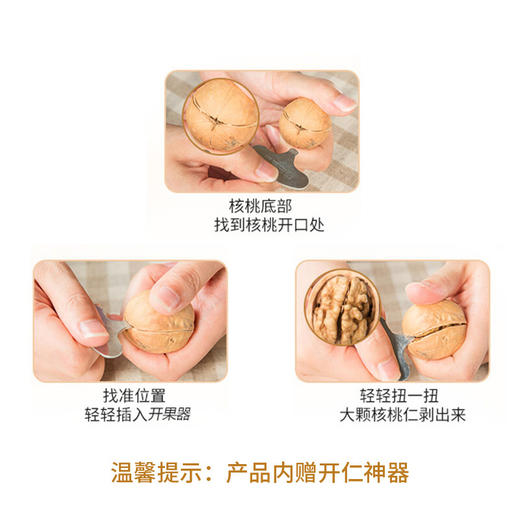 核桃底部
找到核桃开口处

找准位置
轻轻插入开果器

轻轻扭一扭
大颗核桃仁剥出来

温馨提示：产品内赠开仁神器