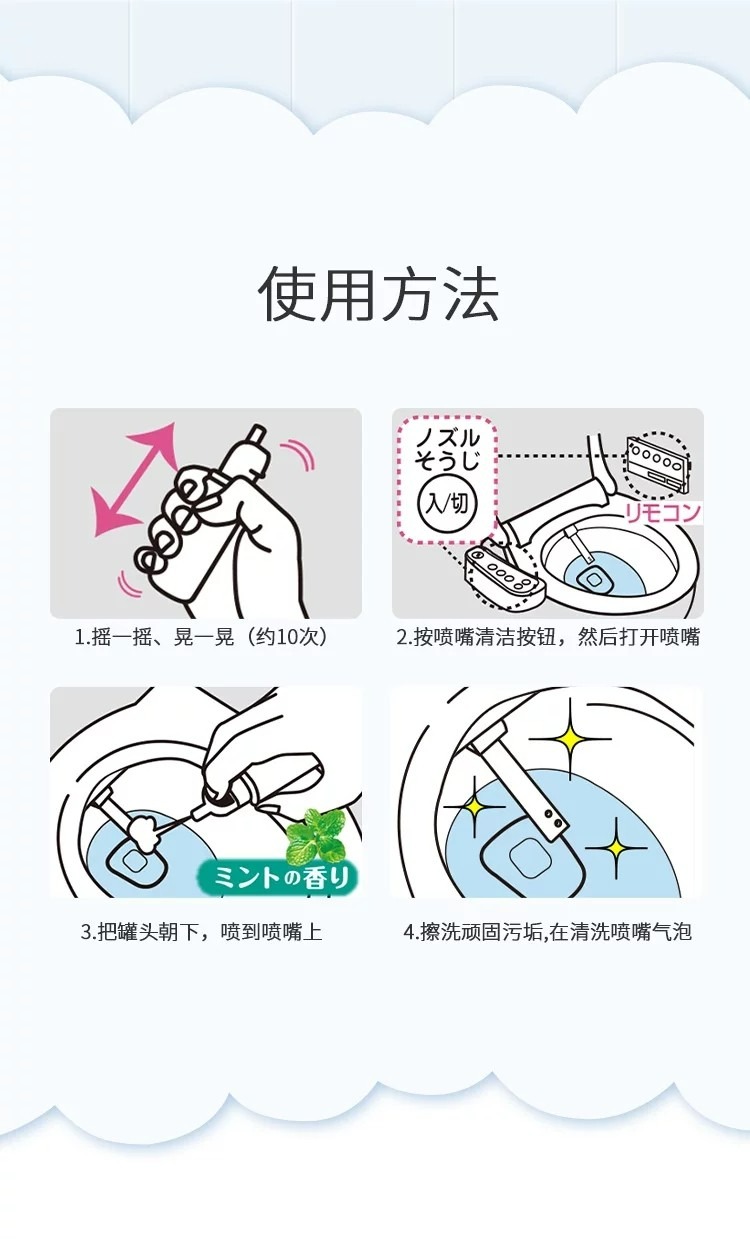 使用方法

1.摇一摇、晃一晃（约10次）

ノズル
そうじ
入/切

リモコン

2.按喷嘴清洁按钮，然后打开喷嘴

ミントの香り

3.把罐头朝下，喷到喷嘴上

4.擦洗顽固污垢,在清洗喷嘴气泡