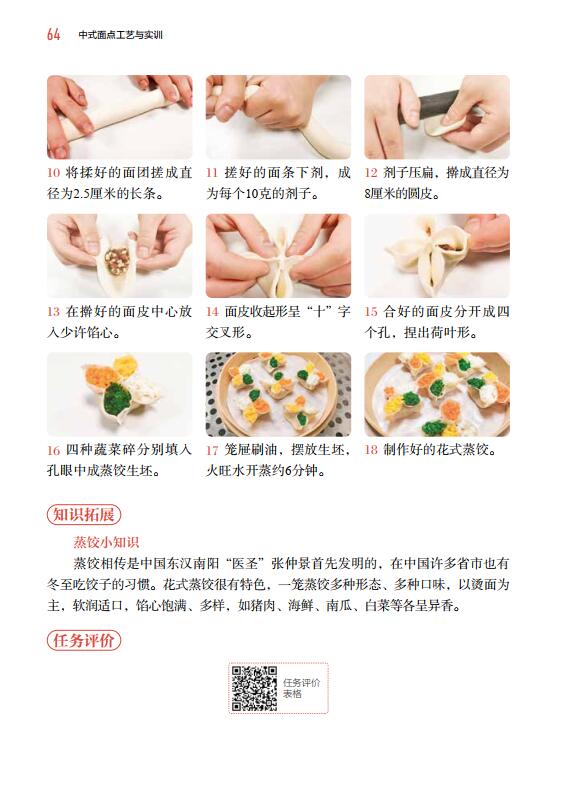 64 中式面点工艺与实训

10 将揉好的面团搓成直径为2.5厘米的长条。

11 搓好的面条下剂，成为每个10克的剂子。

12 剂子压扁，擀成直径为8厘米的圆皮。

13 在擀好的面皮中心放入少许馅心。

14 面皮收起形呈“十”字交叉形。

15 合好的面皮分开成四个孔，捏出荷叶形。

16 四种蔬菜碎分别填入孔眼中成蒸饺生坯。

17 笼屉刷油，摆放生坯，火旺水开蒸约6分钟。

18 制作好的花式蒸饺。

知识拓展

蒸饺小知识

蒸饺相传是中国东汉南阳“医圣”张仲景首先发明的，在中国许多省市也有冬至吃饺子的习惯。花式蒸饺很有特色，一笼蒸饺多种形态、多种口味，以烫面为主，软润适口，馅心饱满、多样，如猪肉、海鲜、南瓜、白菜等各呈异香。

任务评价

任务评价表格