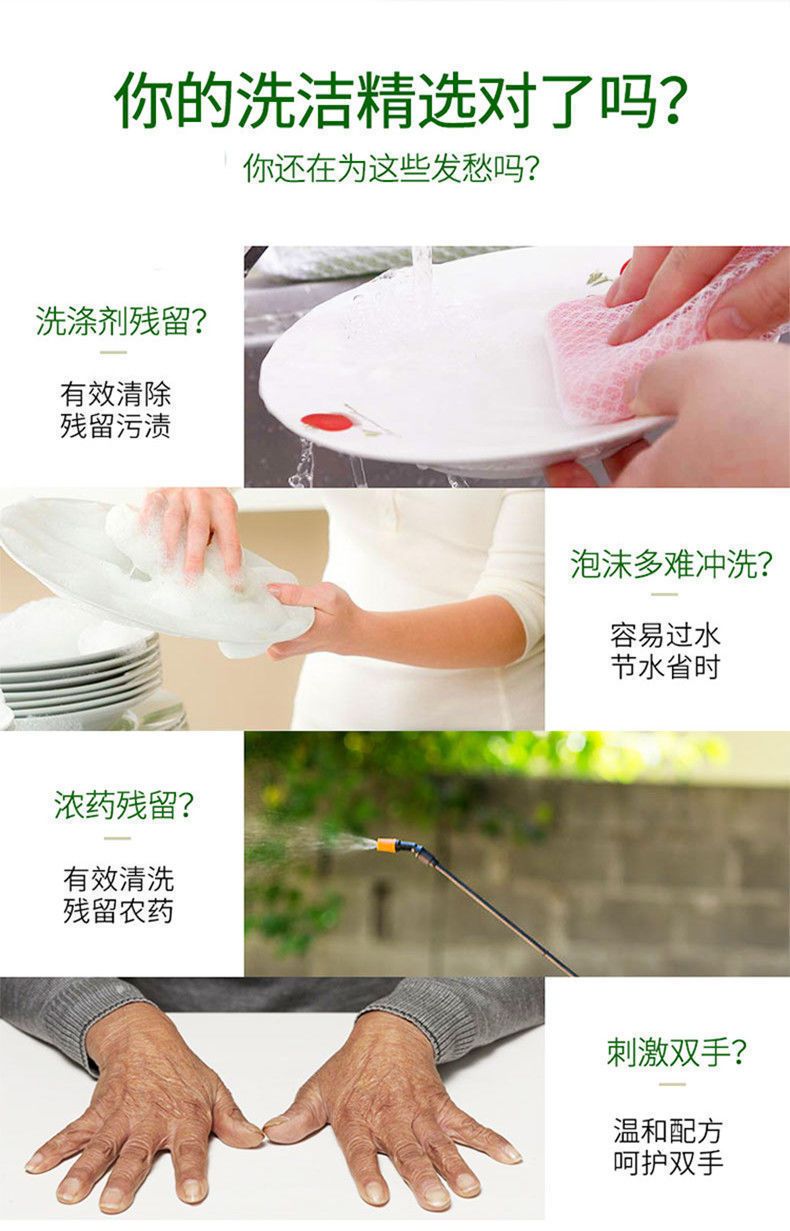 你的洗洁精选对了吗?

你还在为这些发愁吗?

洗涤剂残留?

有效清除
残留污渍

泡沫多难冲洗?

容易过水
节水省时

浓药残留?

有效清洗
残留农药

刺激双手?

温和配方
呵护双手