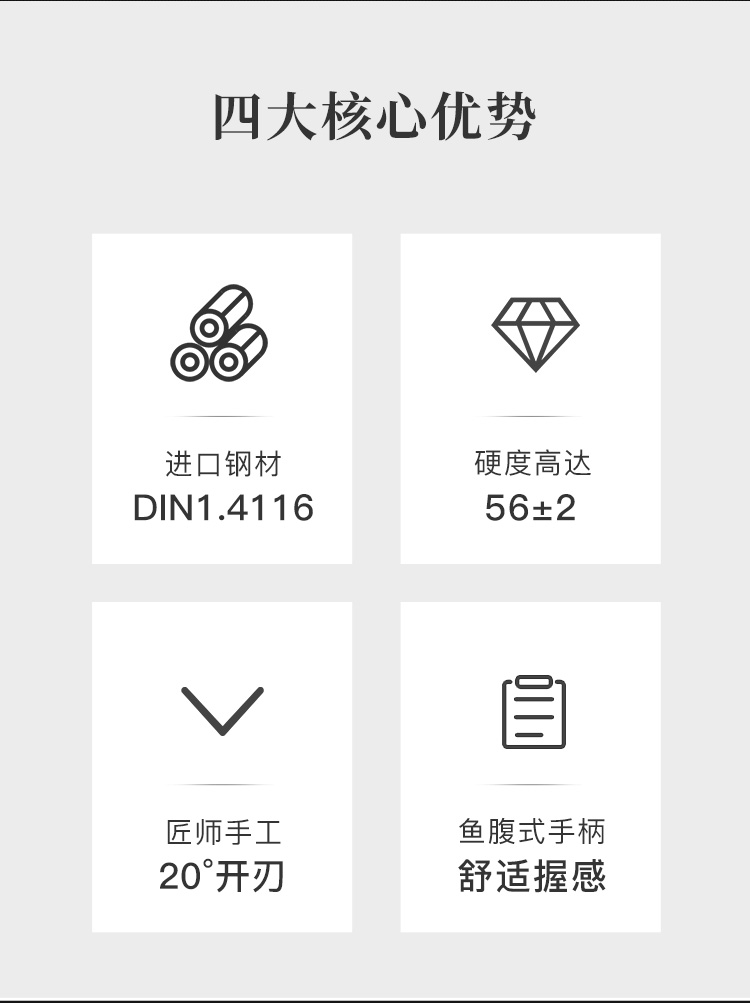 四大核心优势

进口钢材
DIN1.4116

硬度高达
56±2

匠师手工
20°开刃

鱼腹式手柄
舒适握感