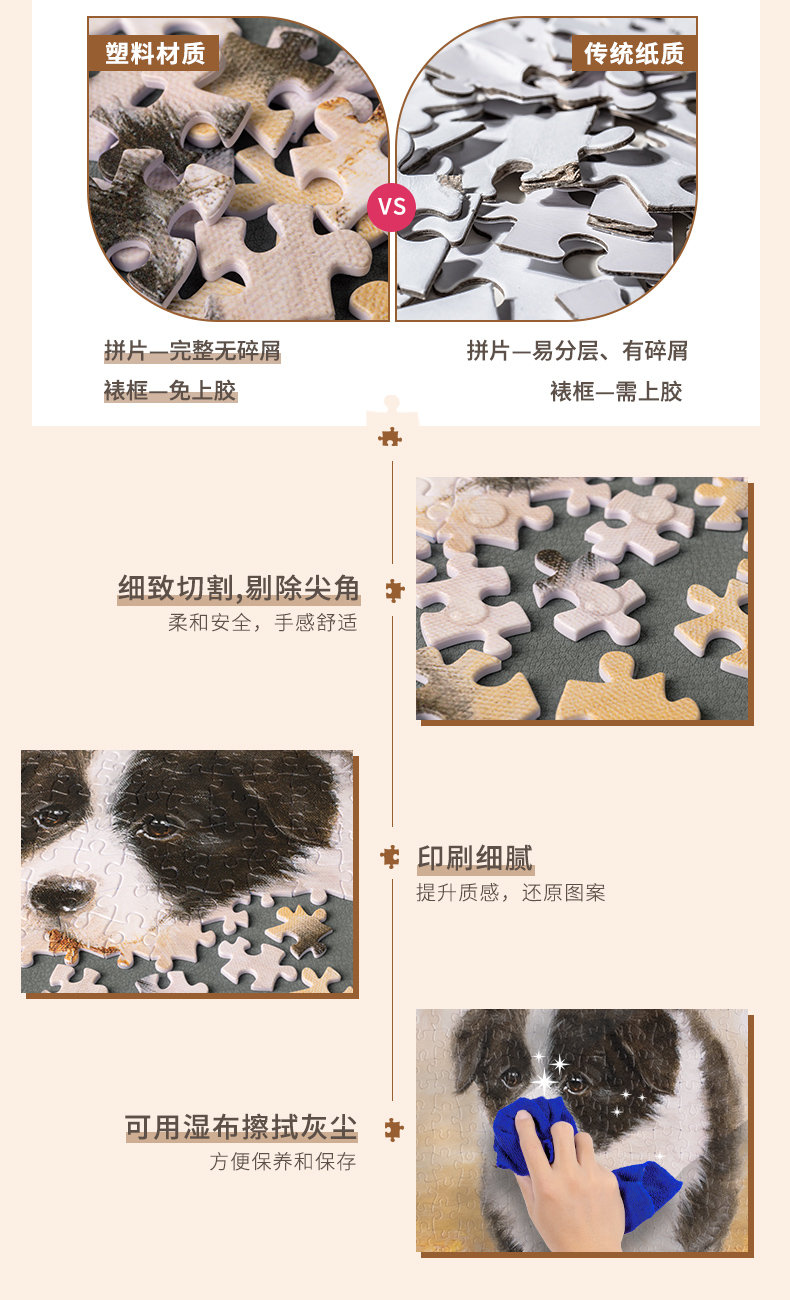 塑料材质

VS

传统纸质

拼片—完整无碎屑
裱框—免上胶

拼片—易分层、有碎屑
裱框—需上胶

细致切割,剔除尖角
柔和安全，手感舒适

印刷细腻
提升质感，还原图案

可用湿布擦拭灰尘
方便保养和保存