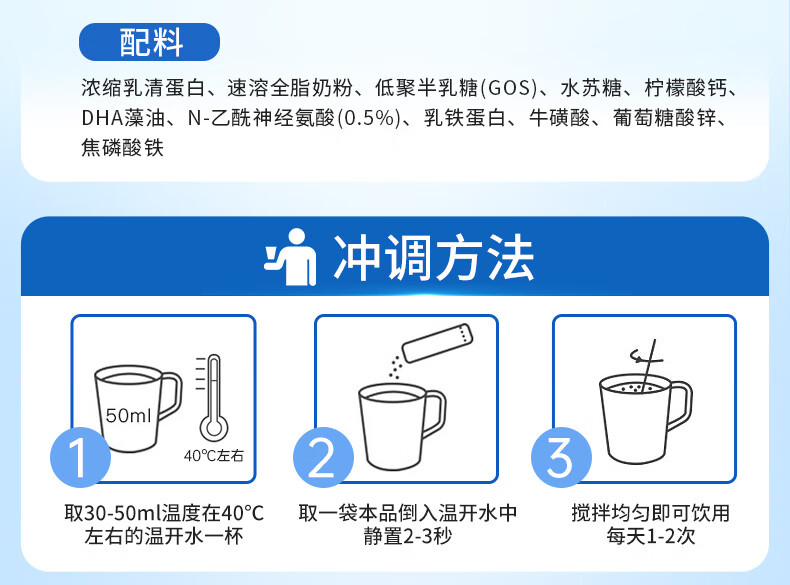 配料

浓缩乳清蛋白、速溶全脂奶粉、低聚半乳糖(GOS)、水苏糖、柠檬酸钙、DHA藻油、N-乙酰神经氨酸(0.5%)、乳铁蛋白、牛磺酸、葡萄糖酸锌、焦磷酸铁

冲调方法

50ml

40℃左右

1

取30-50ml温度在40°C左右的温开水一杯

2

取一袋本品倒入温开水中静置2-3秒

3

搅拌均匀即可饮用每天1-2次