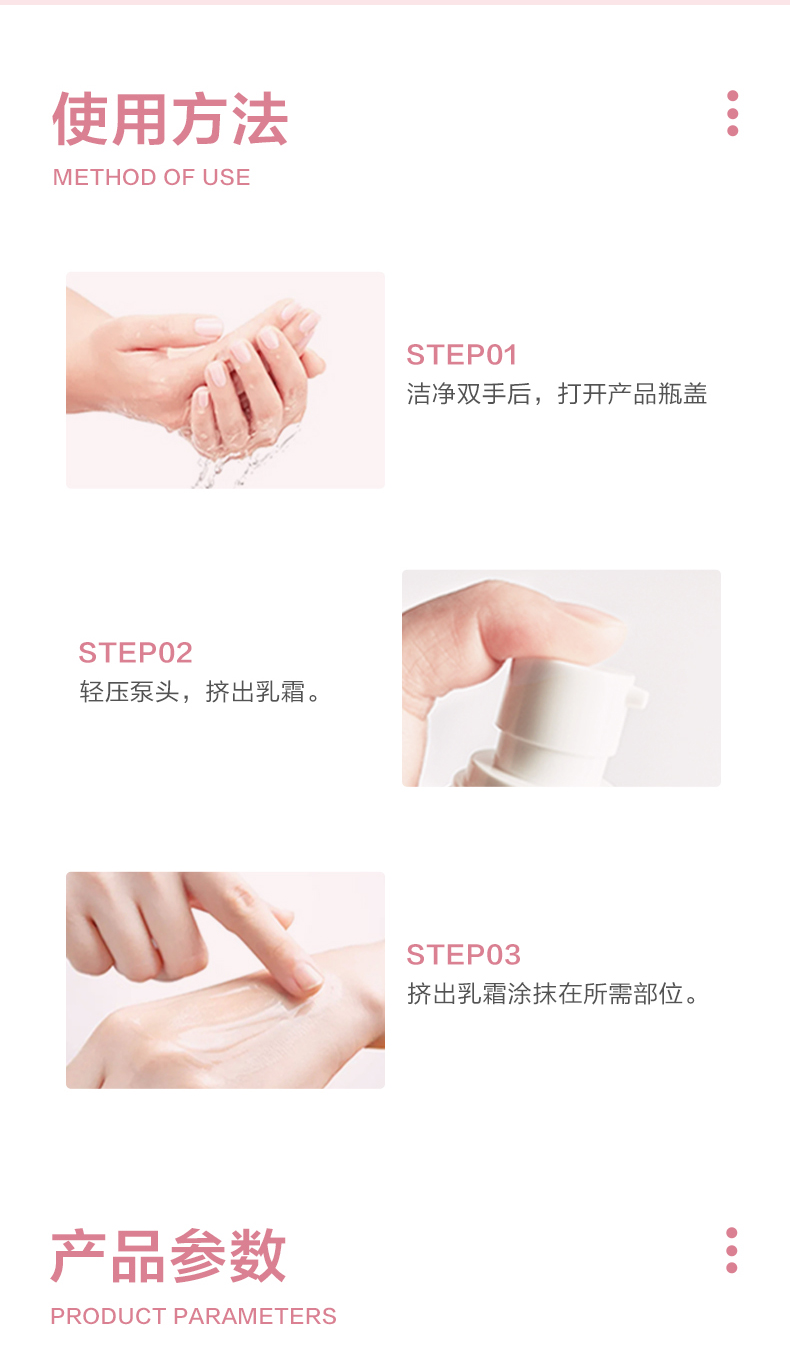 使用方法
METHOD OF USE

STEP01
洁净双手后，打开产品瓶盖

STEP02
轻压泵头，挤出乳霜。

STEP03
挤出乳霜涂抹在所需部位。

产品参数
PRODUCT PARAMETERS