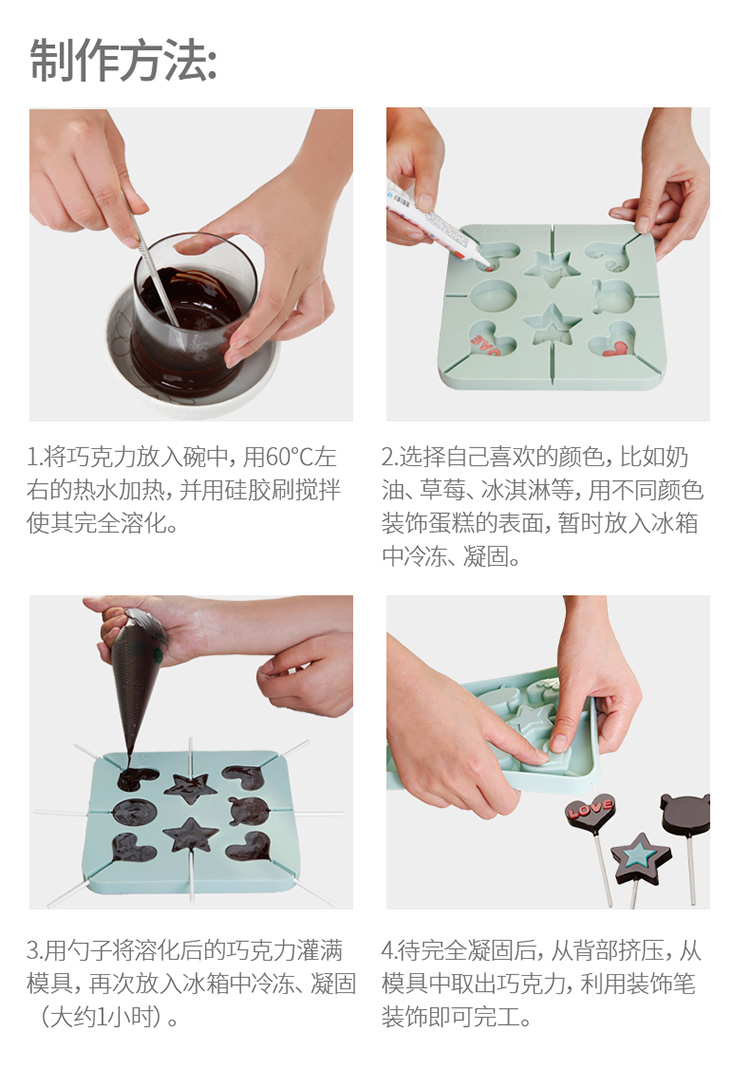 制作方法:

1.将巧克力放入碗中，用60°C左右的热水加热，并用硅胶刷搅拌使其完全溶化。

2.选择自己喜欢的颜色，比如奶油、草莓、冰淇淋等，用不同颜色装饰蛋糕的表面，暂时放入冰箱中冷冻、凝固。

3.用勺子将溶化后的巧克力灌满模具，再次放入冰箱中冷冻、凝固（大约1小时）。

LOVE

4.待完全凝固后，从背部挤压，从模具中取出巧克力，利用装饰笔装饰即可完工。