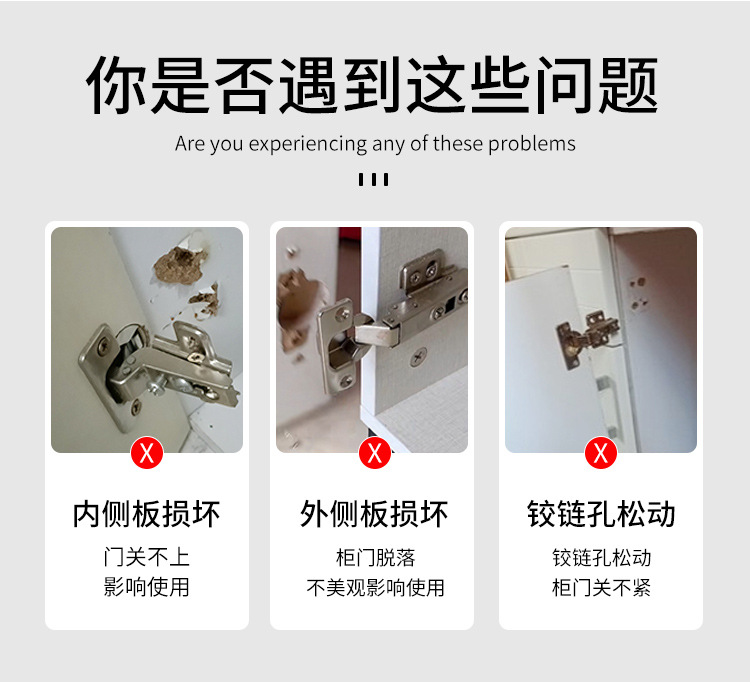 你是否遇到这些问题

Are you experiencing any of these problems

X

内侧板损坏

门关不上
影响使用

X

外侧板损坏

柜门脱落
不美观影响使用

X

铰链孔松动

铰链孔松动
柜门关不紧