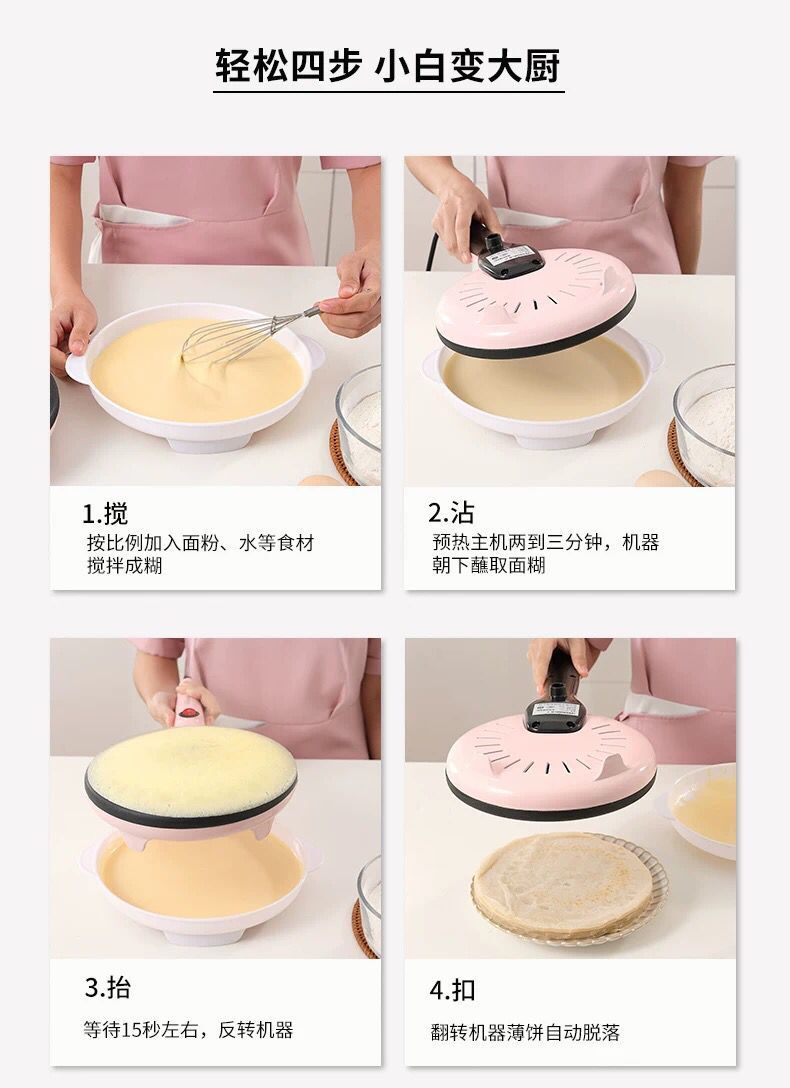 轻松四步 小白变大厨

1.搅
按比例加入面粉、水等食材搅拌成糊

2.沾
预热主机两到三分钟，机器朝下蘸取面糊

3.抬
等待15秒左右，反转机器

4.扣
翻转机器薄饼自动脱落