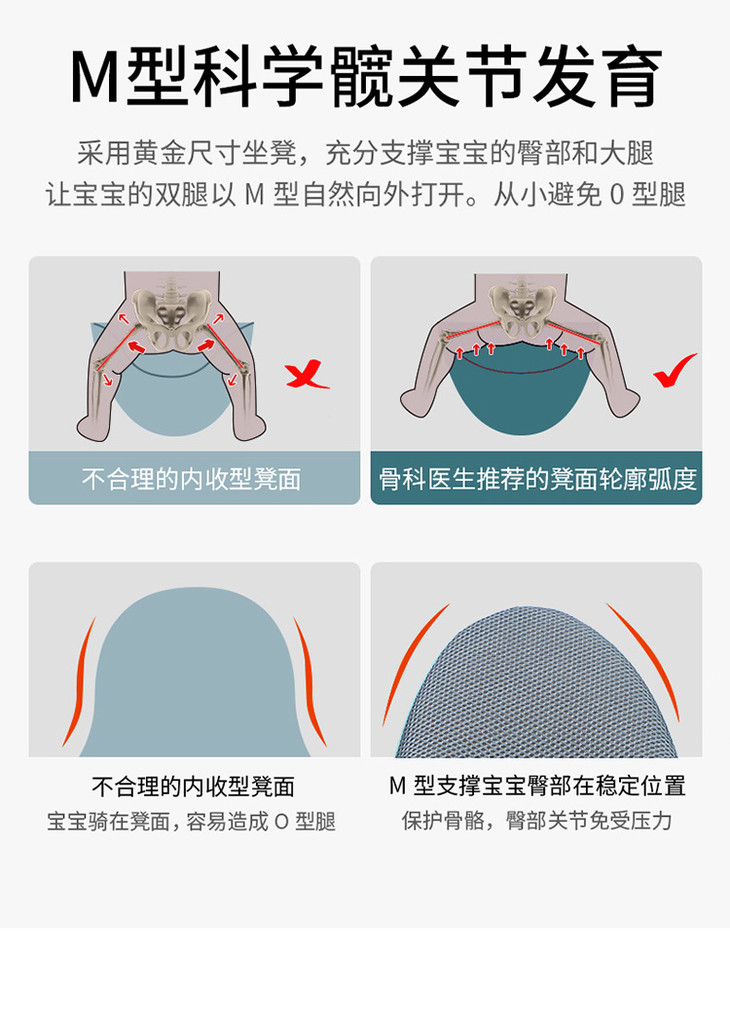 M型科学髋关节发育

采用黄金尺寸坐凳，充分支撑宝宝的臀部和大腿
让宝宝的双腿以 M 型自然向外打开。从小避免 O 型腿

不合理的内收型凳面

骨科医生推荐的凳面轮廓弧度

不合理的内收型凳面
宝宝骑在凳面，容易造成 O 型腿

M 型支撑宝宝臀部在稳定位置
保护骨骼，臀部关节免受压力