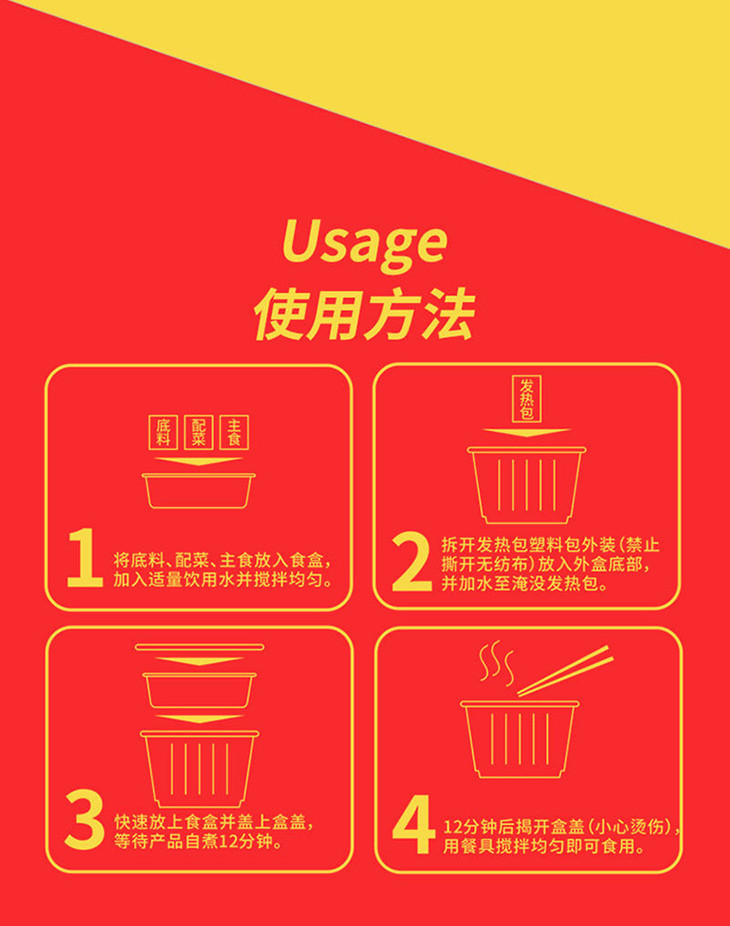 Usage
使用方法

底料 配菜 主食

1 将底料、配菜、主食放入食盒，加入适量饮用水并搅拌均匀。

发热包

2 拆开发热包塑料包外装(禁止撕开无纺布)放入外盒底部，并加水至淹没发热包。

3 快速放上食盒并盖上盒盖，等待产品自煮12分钟。

4 12分钟后揭开盒盖(小心烫伤)，用餐具搅拌均匀即可食用。