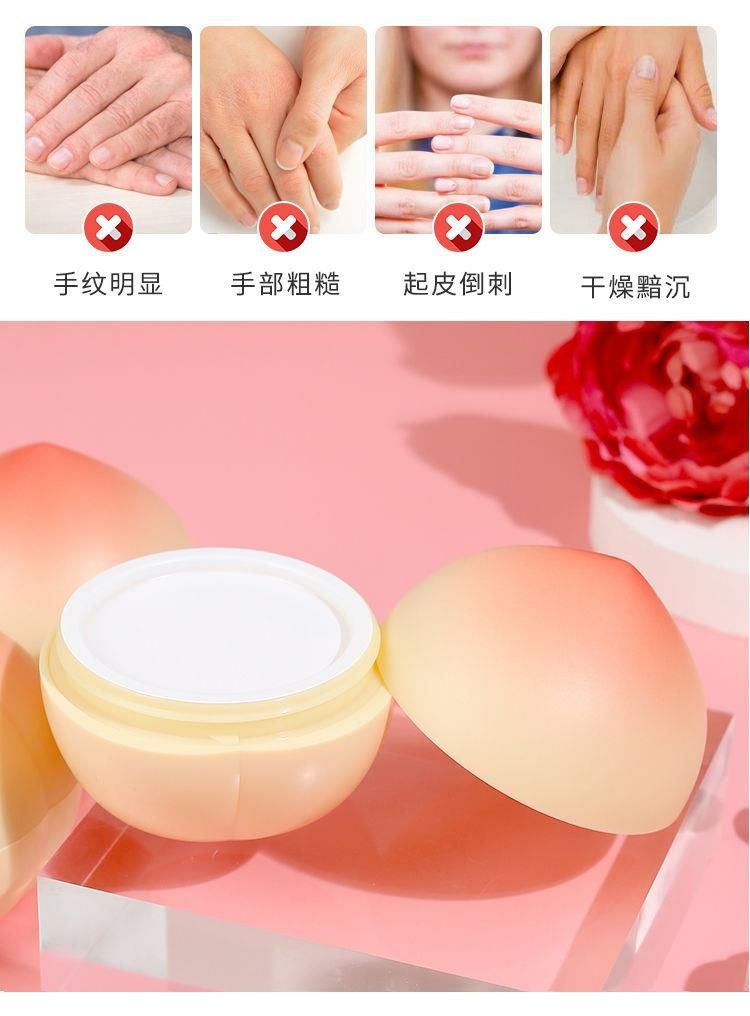 手纹明显

手部粗糙

起皮倒刺

干燥黯沉