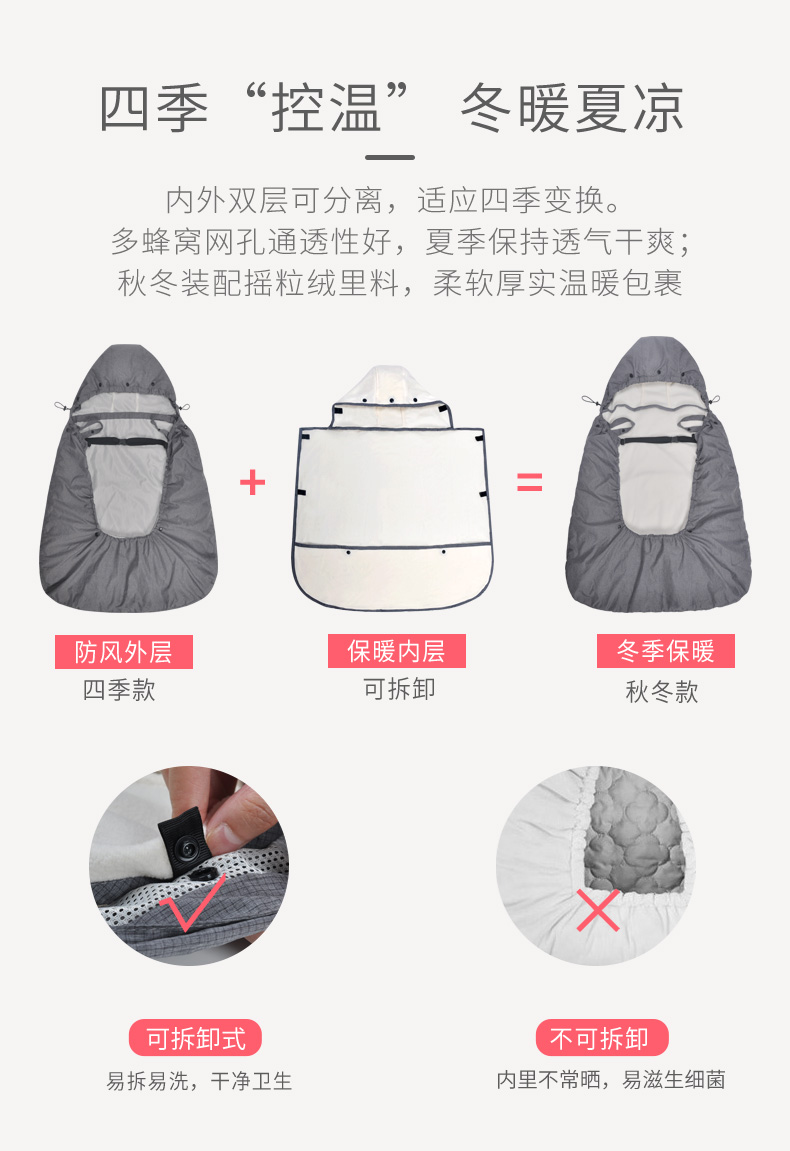 四季“控温” 冬暖夏凉

内外双层可分离，适应四季变换。
多蜂窝网孔通透性好，夏季保持透气干爽；
秋冬装配摇粒绒里料，柔软厚实温暖包裹

+

=

防风外层
四季款

保暖内层
可拆卸

冬季保暖
秋冬款

可拆卸式
易拆易洗，干净卫生

不可拆卸
内里不常晒，易滋生细菌