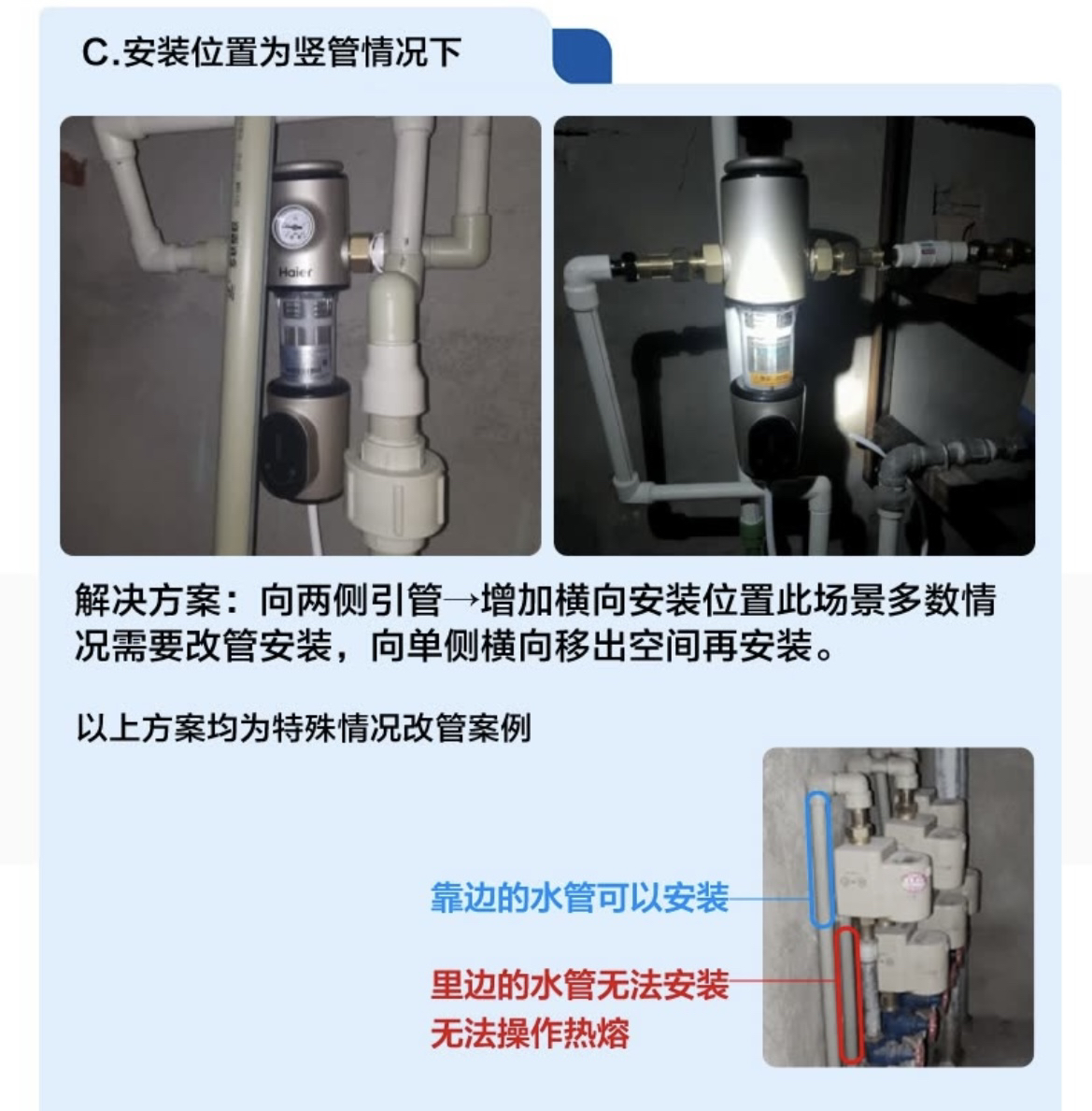 C.安装位置为竖管情况下

Haier

解决方案：向两侧引管→增加横向安装位置此场景多数情况需要改管安装，向单侧横向移出空间再安装。

以上方案均为特殊情况改管案例

靠边的水管可以安装

里边的水管无法安装
无法操作热熔